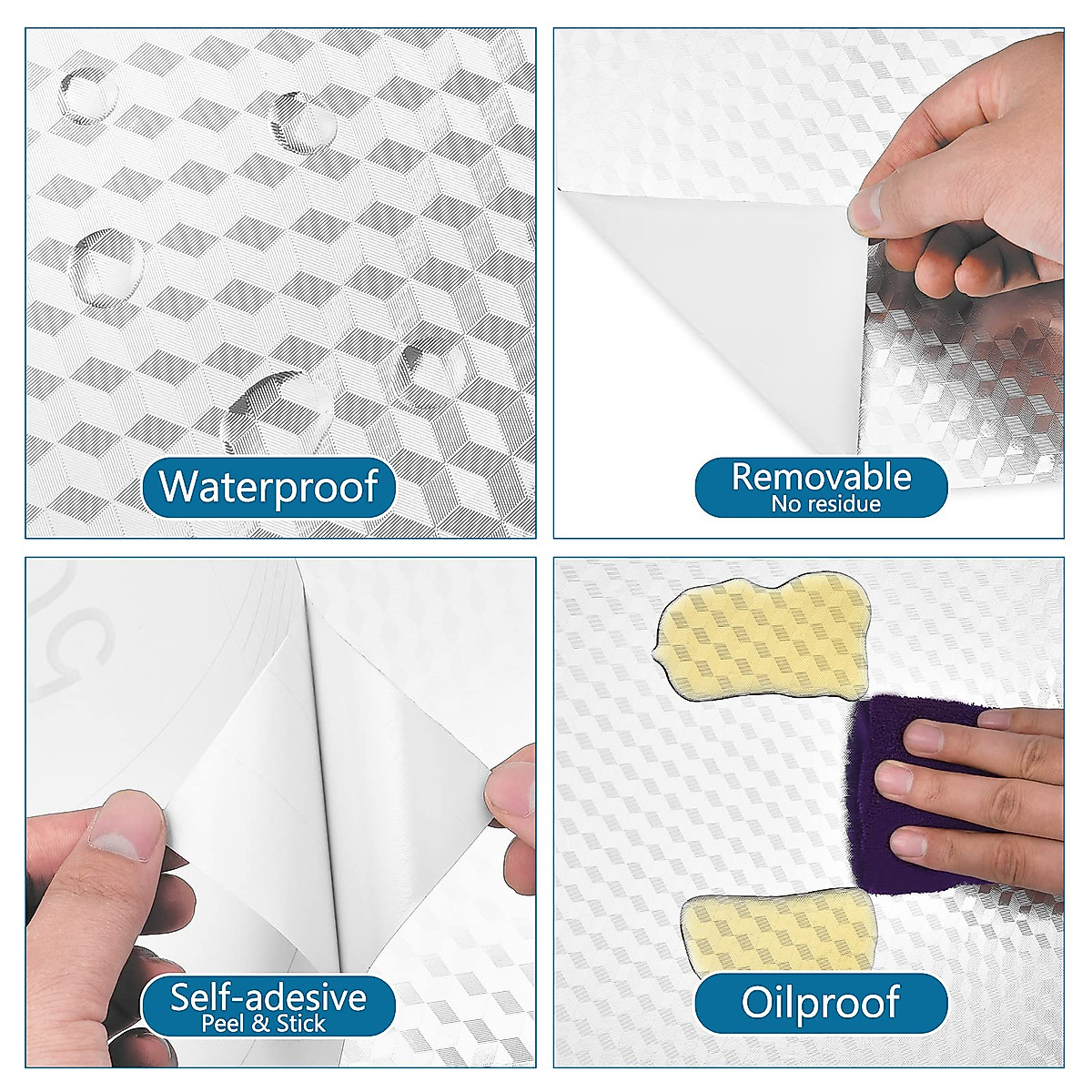 Waterproof

Removable
No residue

Self-adesive
Peel & Stick

Oilproof