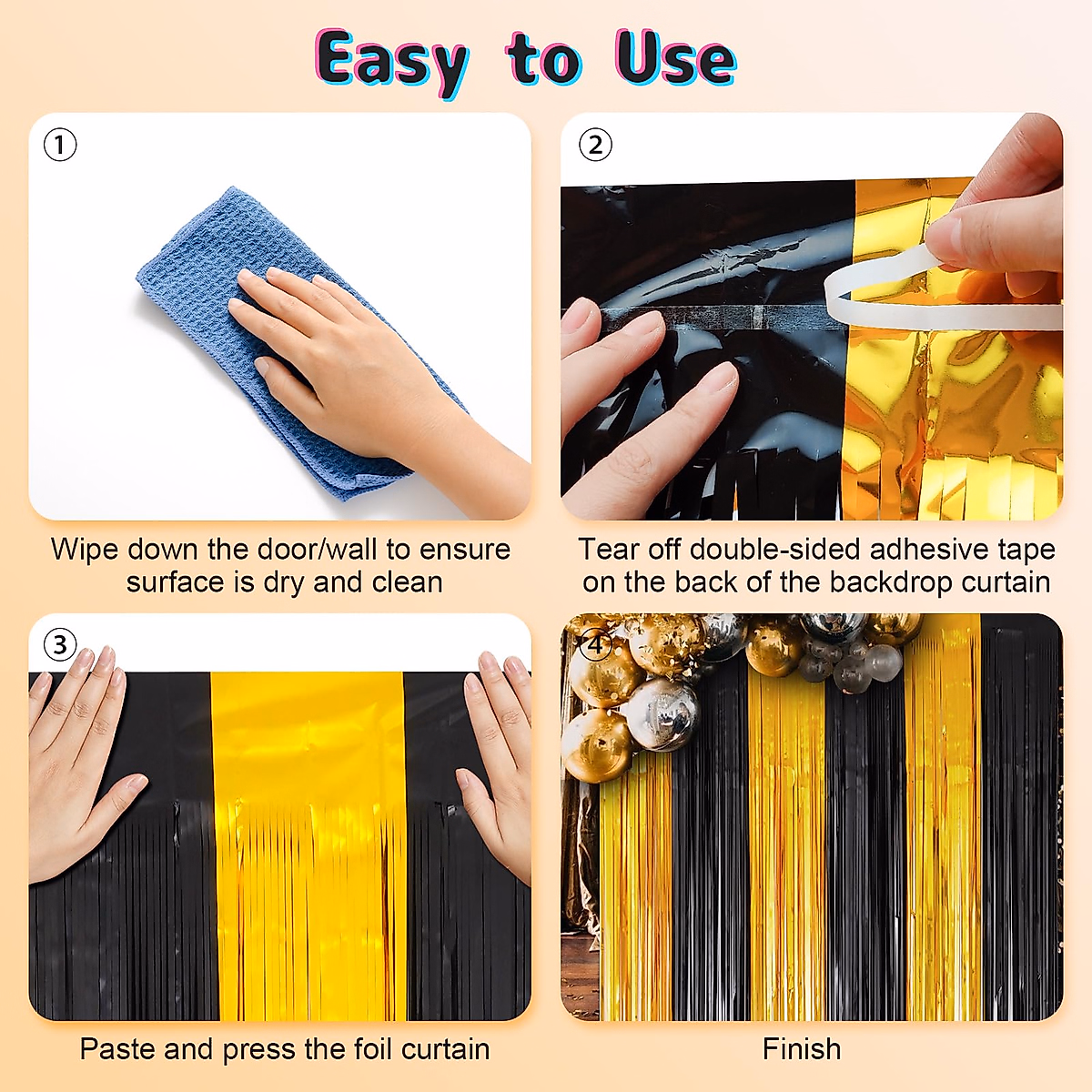 Easy to Use

①

Wipe down the door/wall to ensure surface is dry and clean

②

Tear off double-sided adhesive tape on the back of the backdrop curtain

③

Paste and press the foil curtain

④

Finish