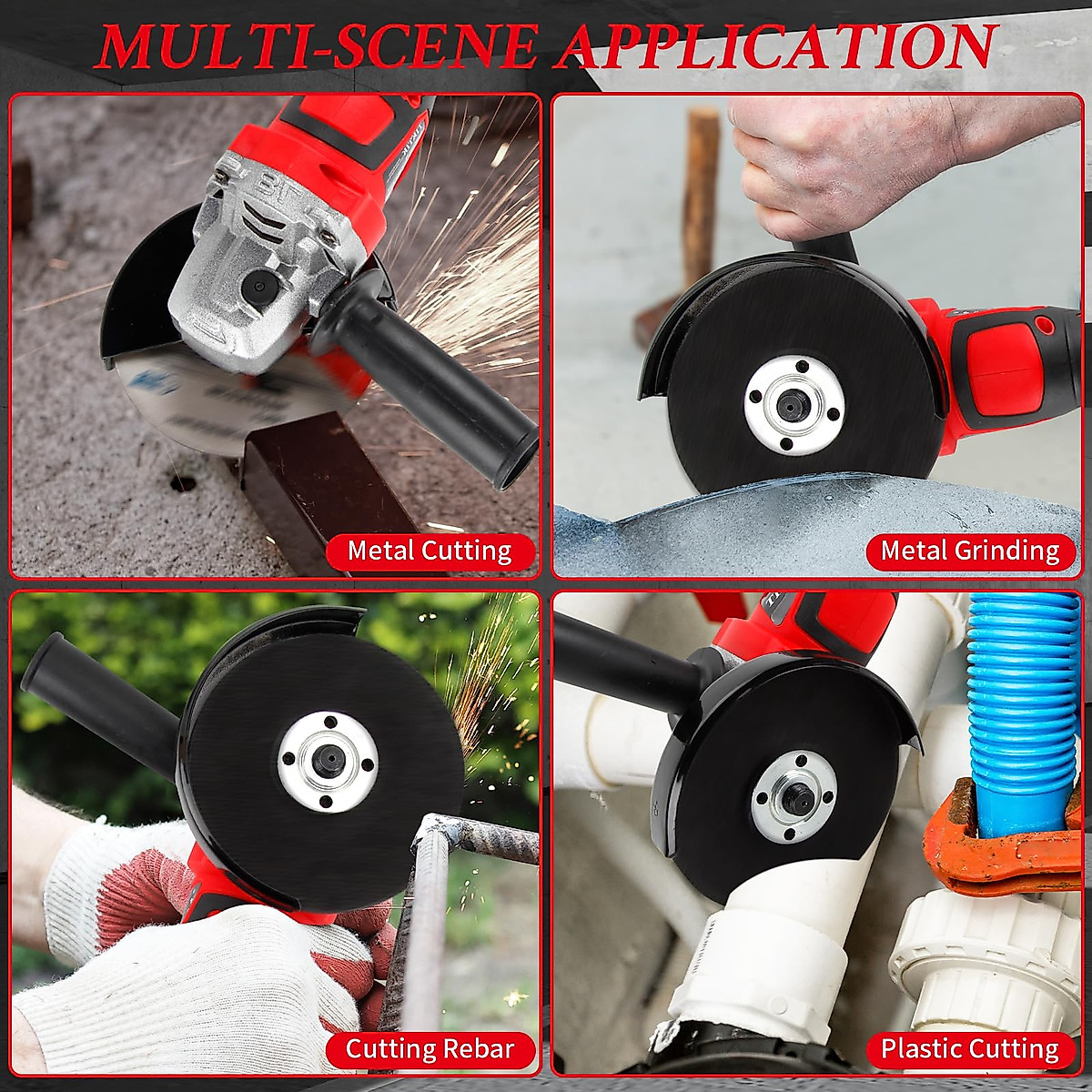 MULTI-SCENE APPLICATION

Metal Cutting

Metal Grinding

Cutting Rebar

Plastic Cutting