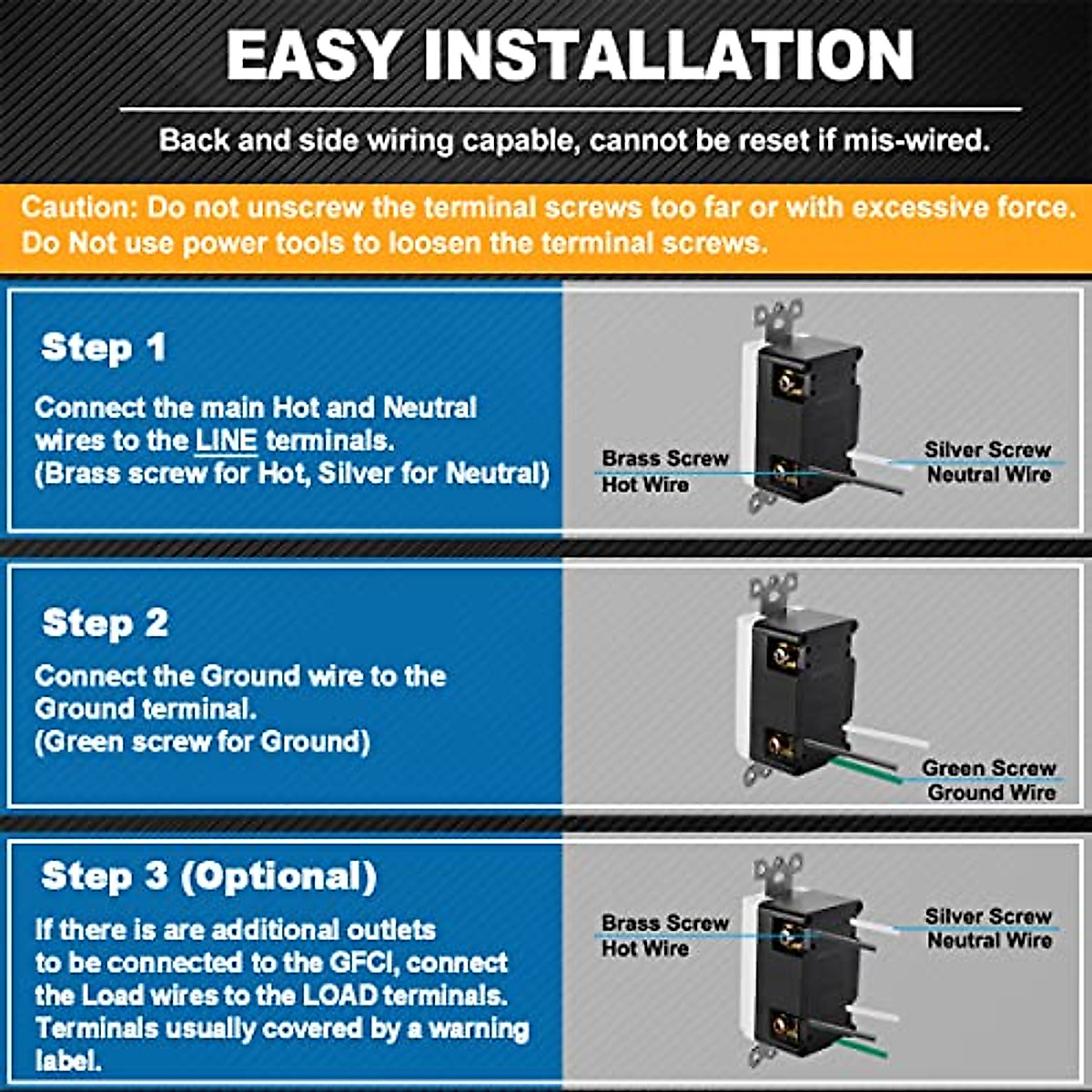 EASY INSTALLATION

Back and side wiring capable, cannot be reset if mis-wired.

Caution: Do not unscrew the terminal screws too far or with excessive force. Do Not use power tools to loosen the terminal screws.

Step 1

Connect the main Hot and Neutral wires to the LINE terminals. (Brass screw for Hot, Silver for Neutral)

Brass Screw
Hot Wire

Silver Screw
Neutral Wire

Step 2

Connect the Ground wire to the Ground terminal. (Green screw for Ground)

Green Screw
Ground Wire

Step 3 (Optional)

If there is are additional outlets to be connected to the GFCI, connect the Load wires to the LOAD terminals. Terminals usually covered by a warning label.

Brass Screw
Hot Wire

Silver Screw
Neutral Wire