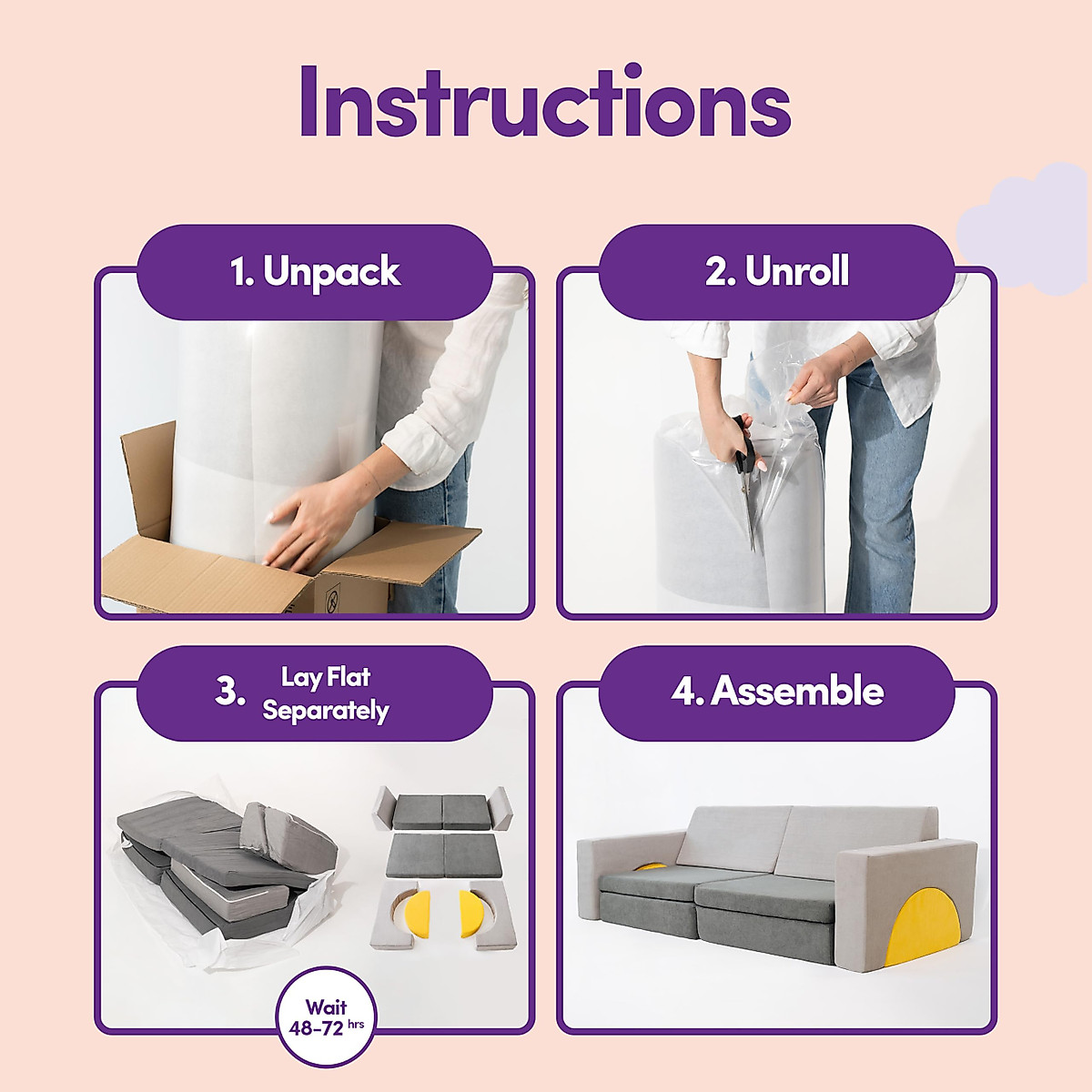 Instructions

1. Unpack

2. Unroll

3. Lay Flat Separately

Wait 48-72 hrs

4. Assemble