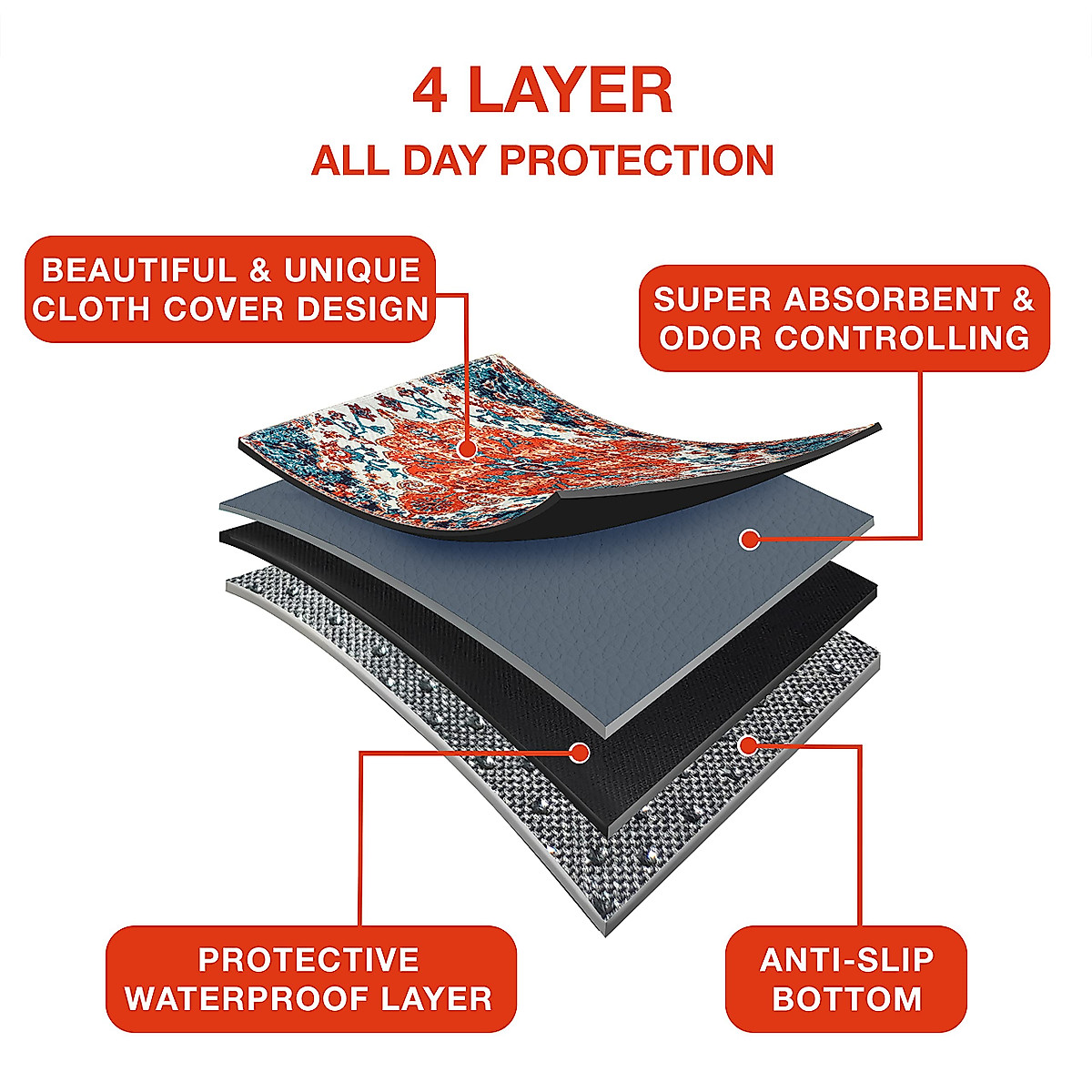 4 LAYER
ALL DAY PROTECTION

BEAUTIFUL & UNIQUE CLOTH COVER DESIGN

SUPER ABSORBENT & ODOR CONTROLLING

PROTECTIVE WATERPROOF LAYER

ANTI-SLIP BOTTOM