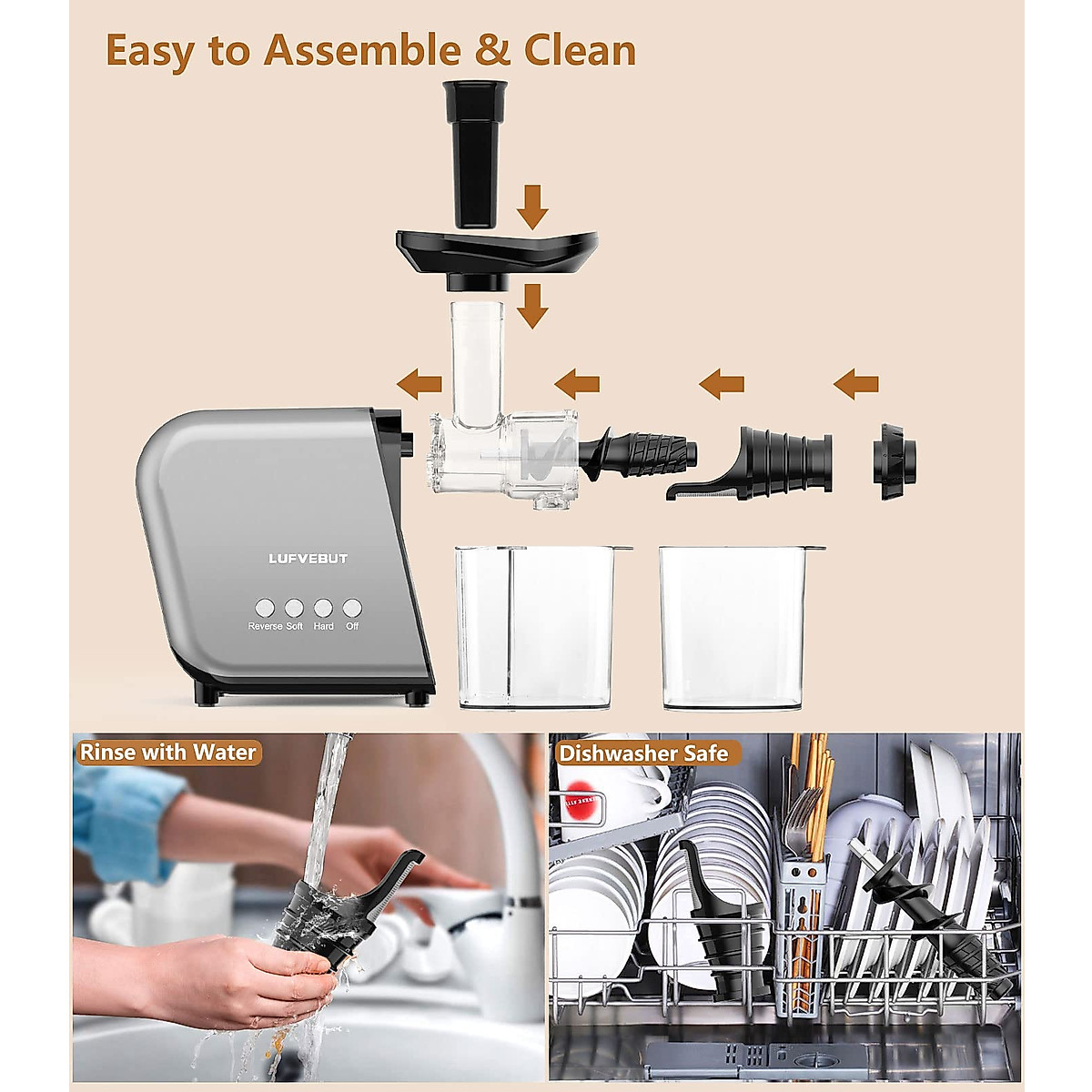 Easy to Assemble & Clean

LUFVEBUT

Reverse Soft Hard Off

Rinse with Water

Dishwasher Safe