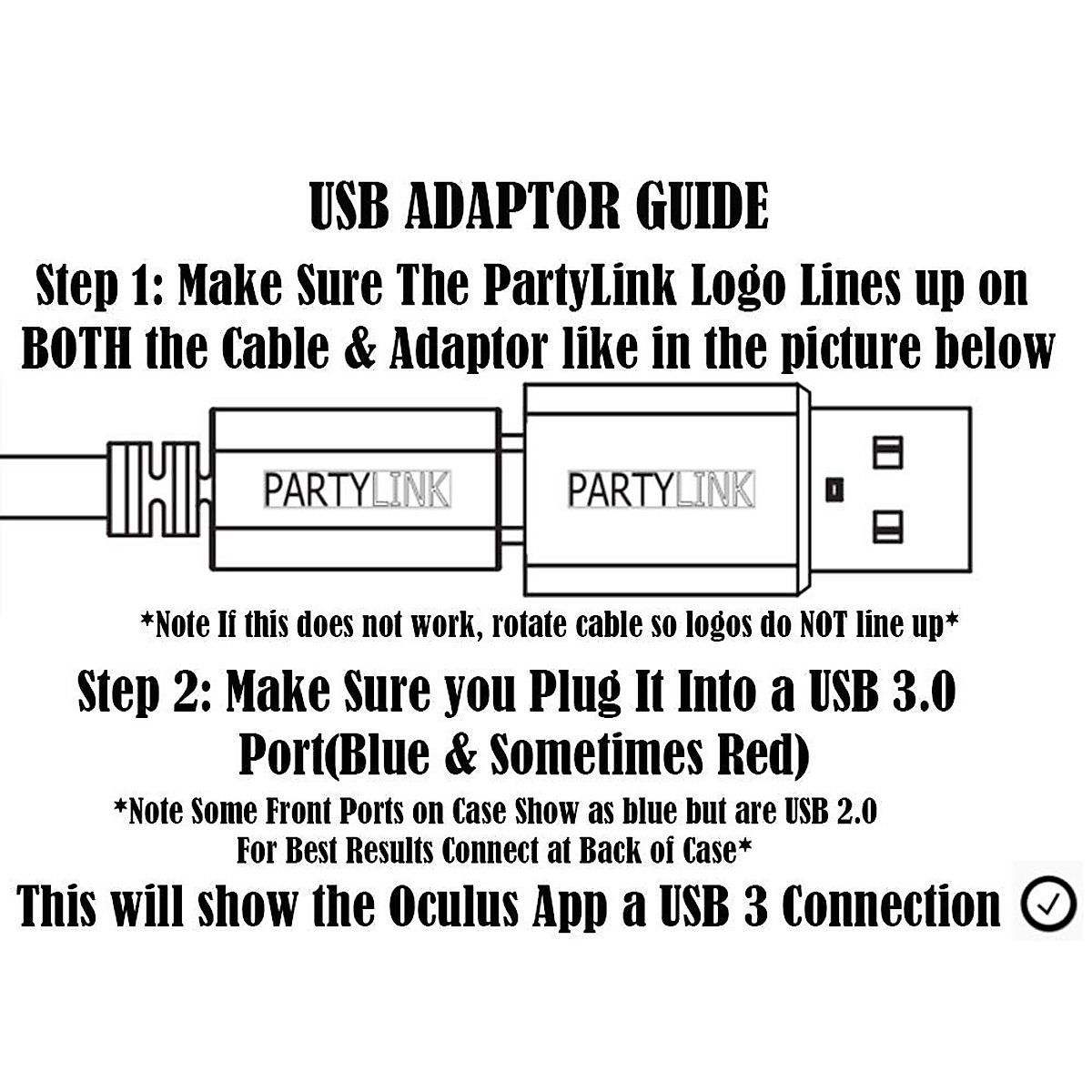 USB ADAPTOR GUIDE

Step 1: Make Sure The PartyLink Logo Lines up on BOTH the Cable & Adaptor like in the picture below

PARTYLINK

PARTYLINK

*Note If this does not work, rotate cable so logos do NOT line up*

Step 2: Make Sure you Plug It Into a USB 3.0 Port(Blue & Sometimes Red)

*Note Some Front Ports on Case Show as blue but are USB 2.0 For Best Results Connect at Back of Case*

This will show the Oculus App a USB 3 Connection