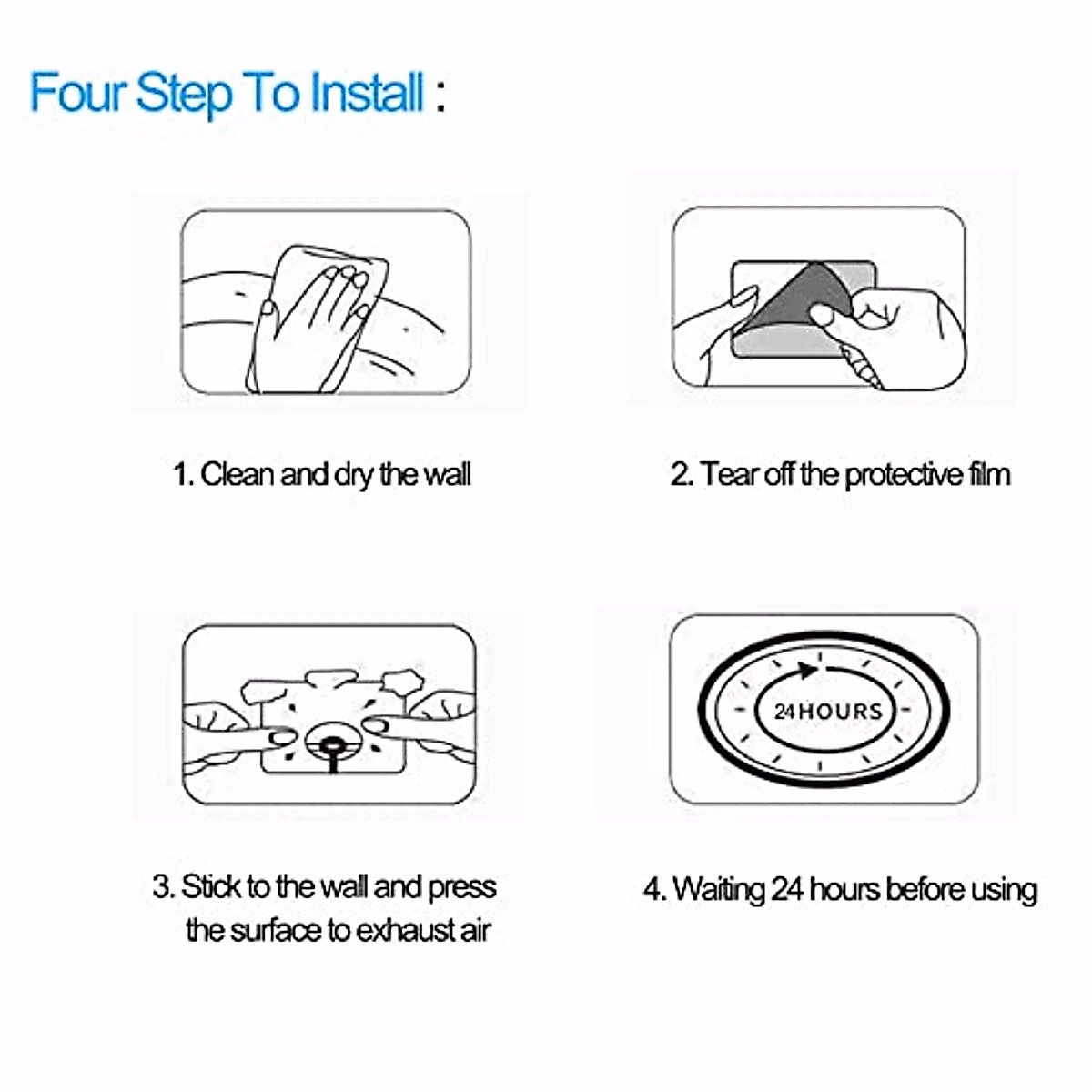 Four Step To Install :

1. Clean and dry the wall

2. Tear off the protective film

3. Stick to the wall and press the surface to exhaust air

24 HOURS

4. Waiting 24 hours before using