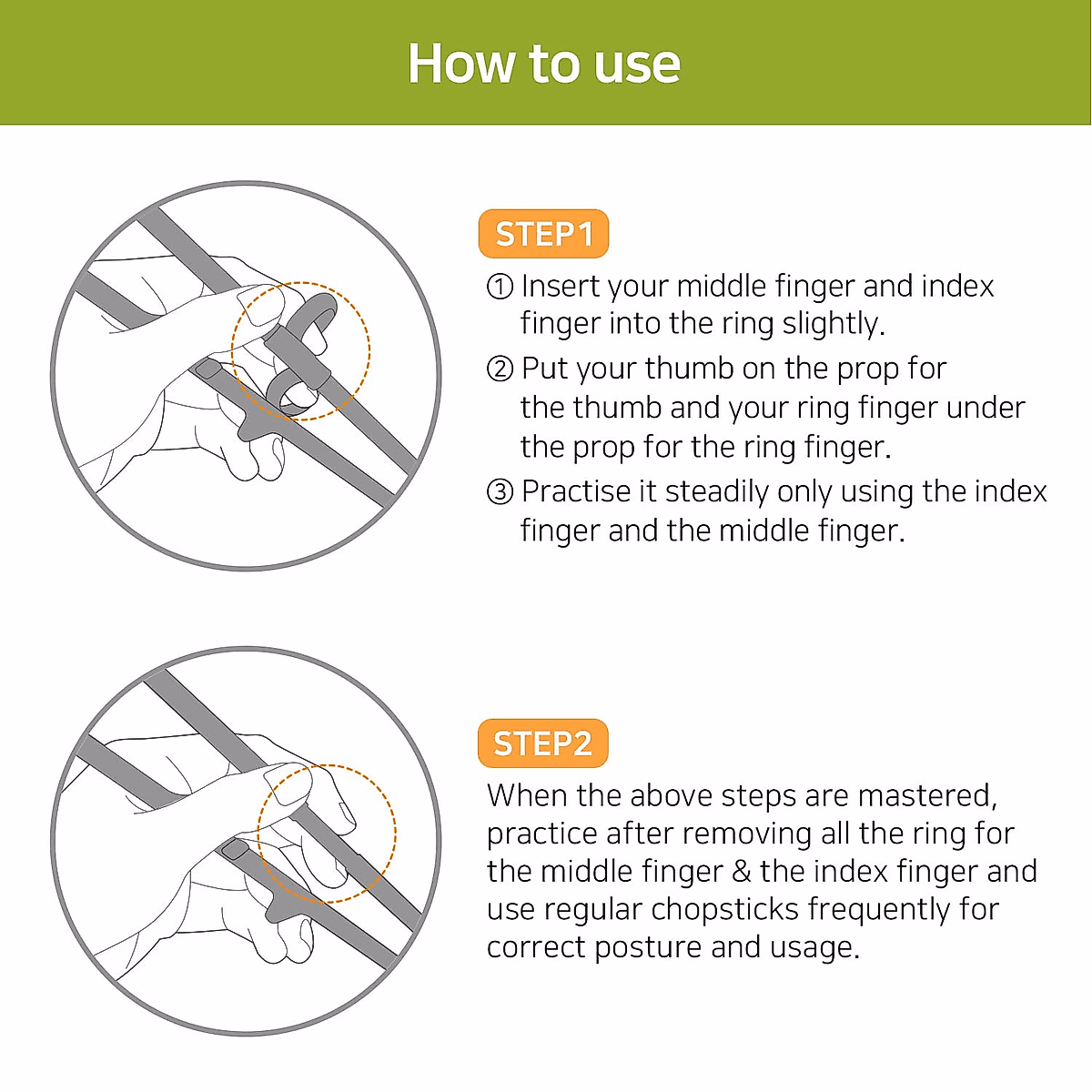 How to use

STEP1

① Insert your middle finger and index finger into the ring slightly.

② Put your thumb on the prop for the thumb and your ring finger under the prop for the ring finger.

③ Practise it steadily only using the index finger and the middle finger.

STEP2

When the above steps are mastered, practice after removing all the ring for the middle finger & the index finger and use regular chopsticks frequently for correct posture and usage.