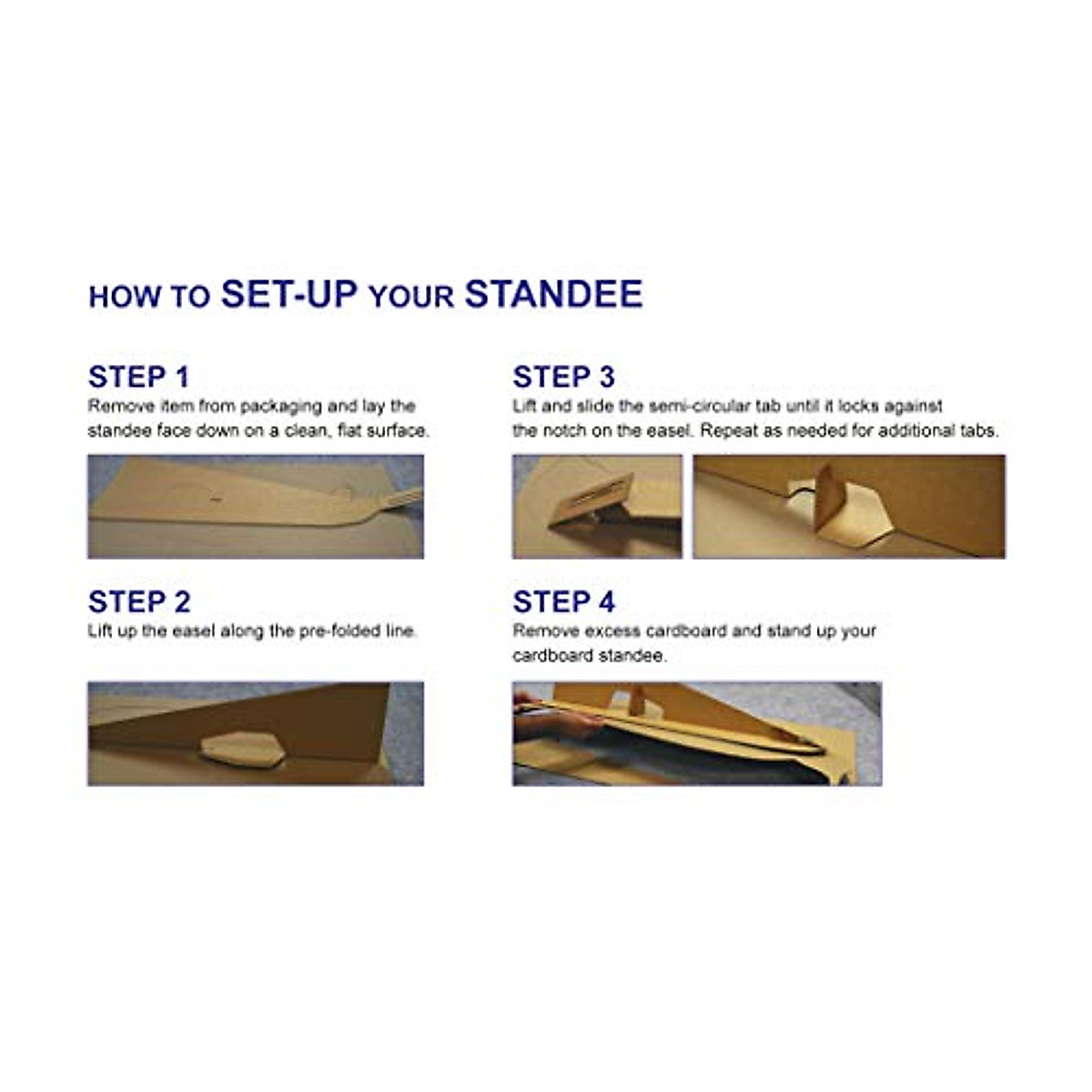 HOW TO SET-UP YOUR STANDEE

STEP 1
Remove item from packaging and lay the standee face down on a clean, flat surface.

STEP 2
Lift up the easel along the pre-folded line.

STEP 3
Lift and slide the semi-circular tab until it locks against the notch on the easel. Repeat as needed for additional tabs.

STEP 4
Remove excess cardboard and stand up your cardboard standee.