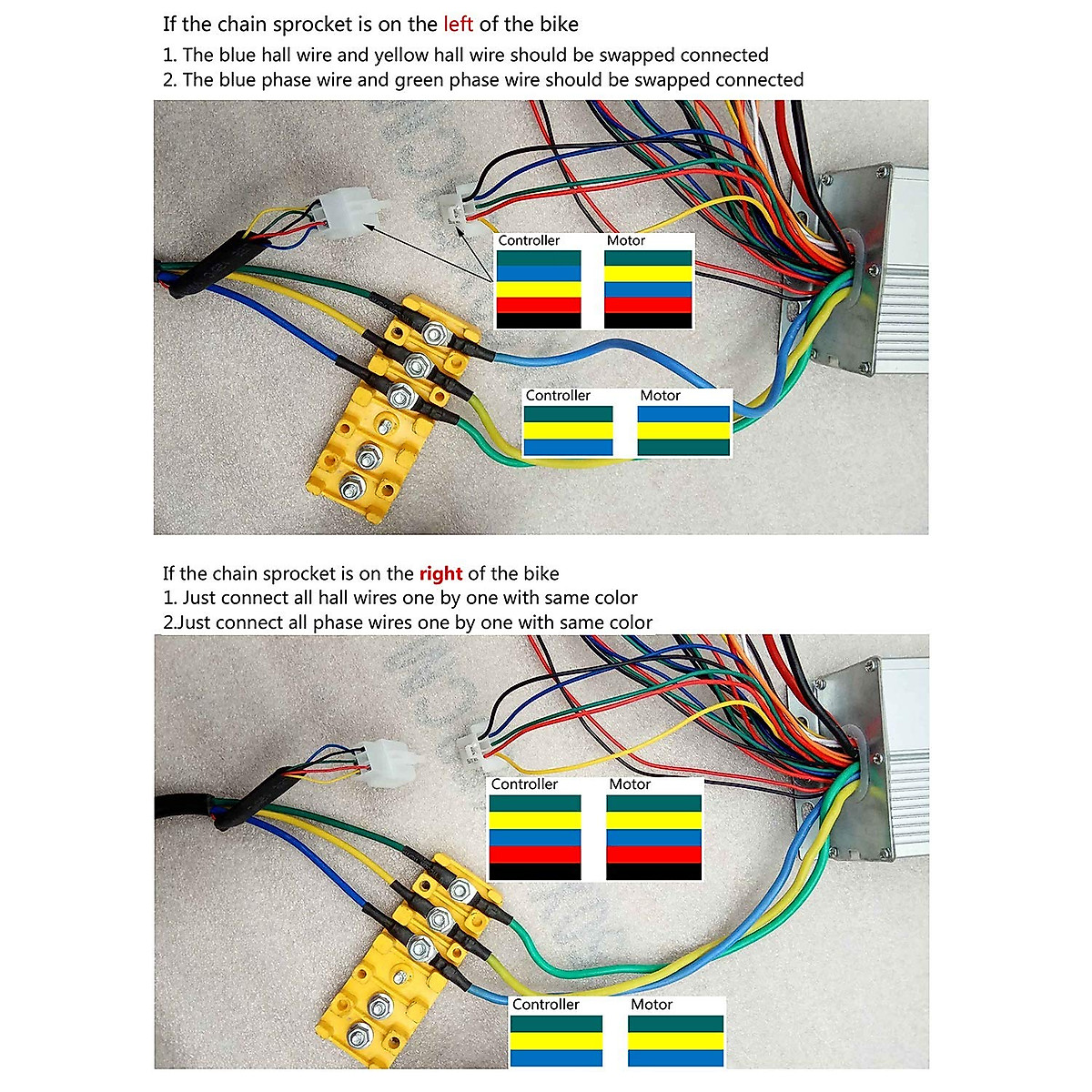 If the chain sprocket is on the left of the bike

1. The blue hall wire and yellow hall wire should be swapped connected
2. The blue phase wire and green phase wire should be swapped connected

Controller Motor

Controller Motor

If the chain sprocket is on the right of the bike
1. Just connect all hall wires one by one with same color
2.Just connect all phase wires one by one with same color

Controller Motor

Controller Motor