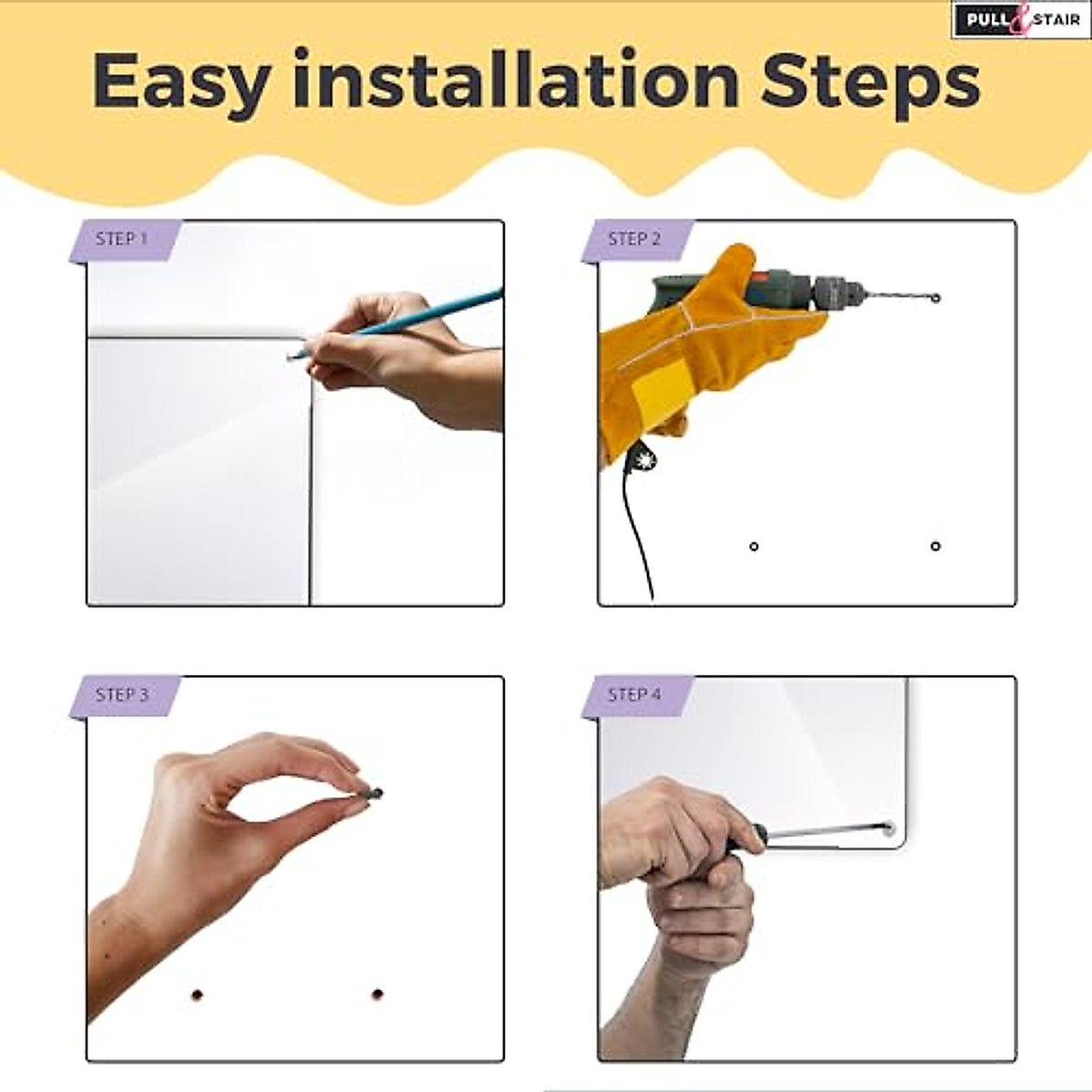 PULL & STAIR

Easy installation Steps

STEP 1

STEP 2

STEP 3

STEP 4