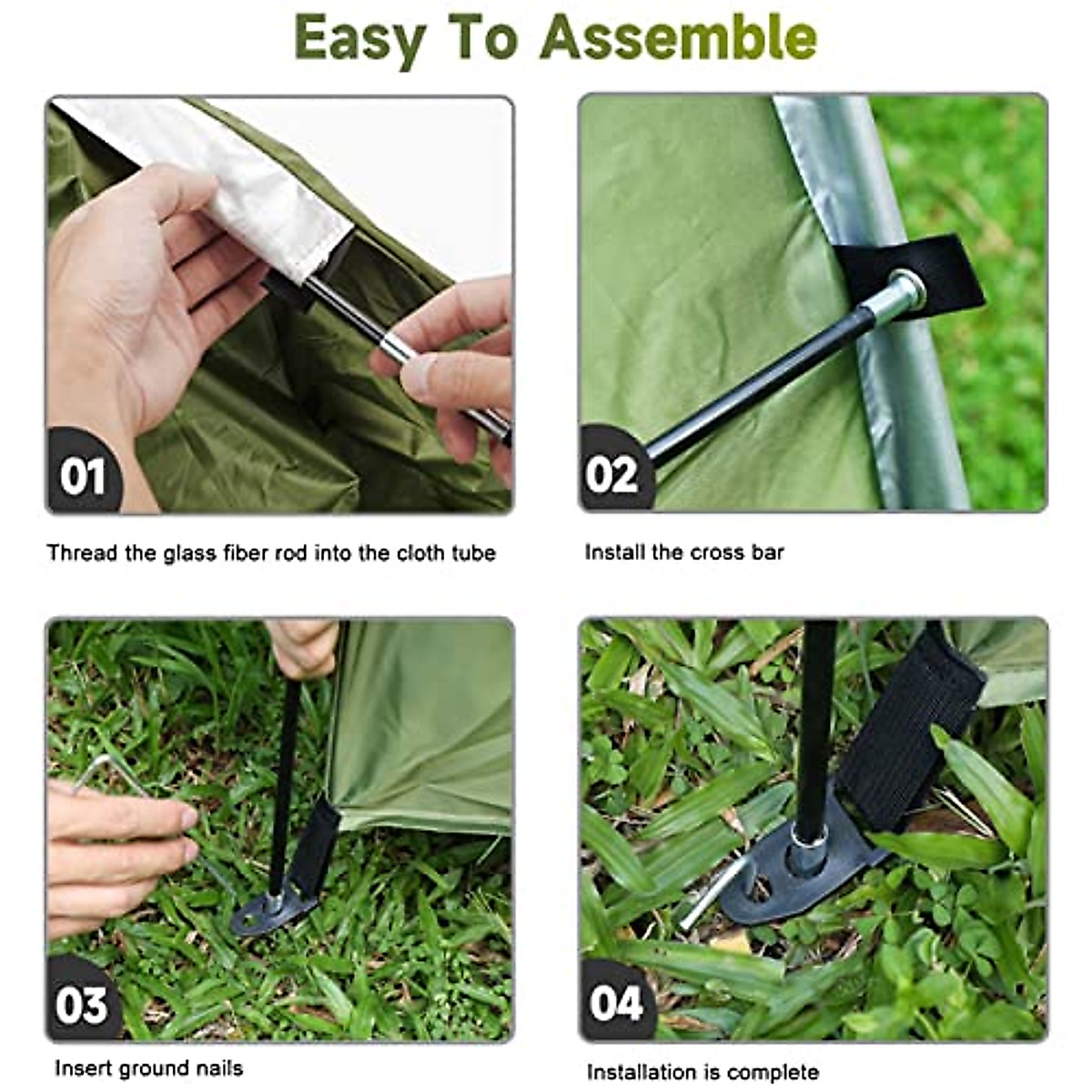 Easy To Assemble

01

Thread the glass fiber rod into the cloth tube

02

Install the cross bar

03

Insert ground nails

04

Installation is complete