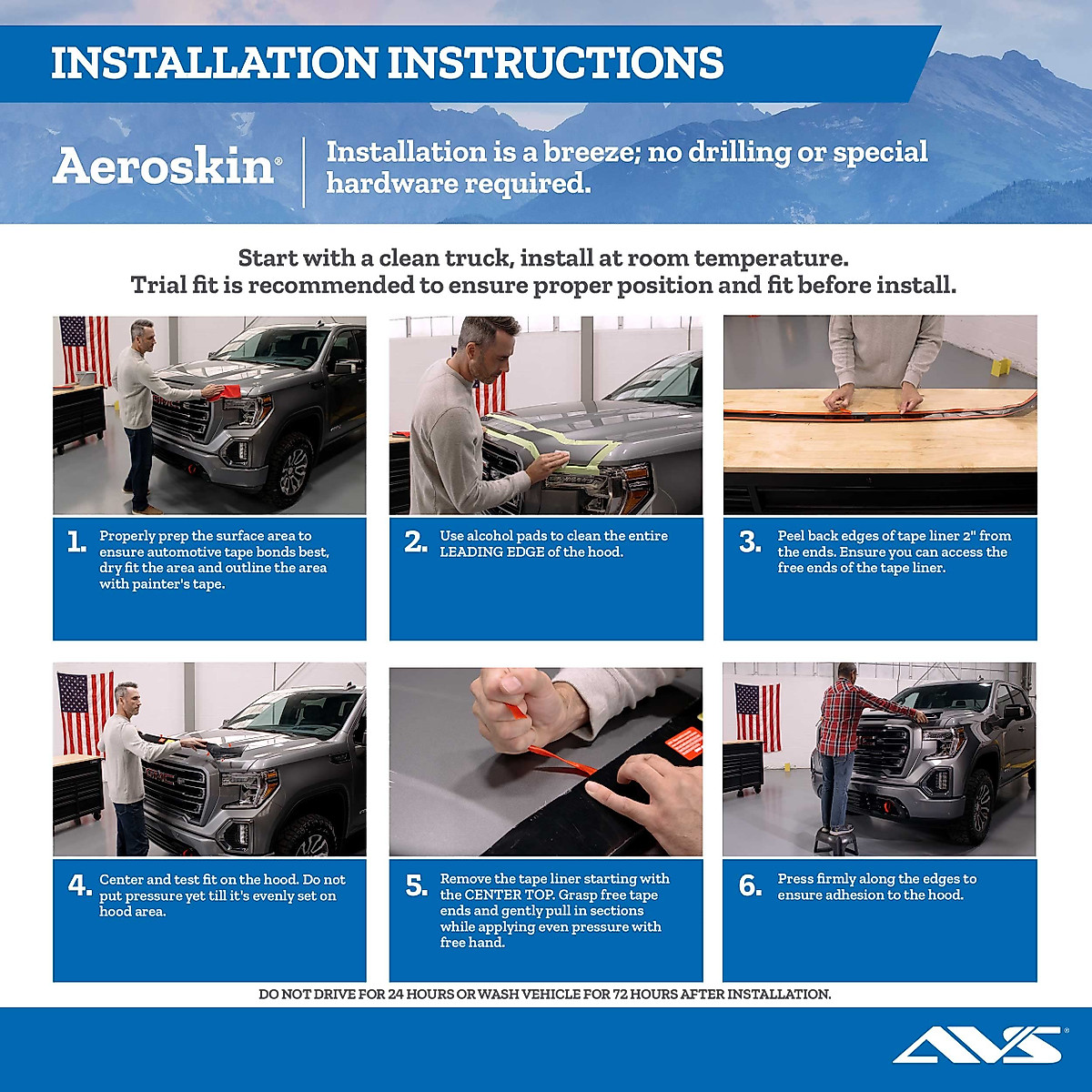 INSTALLATION INSTRUCTIONS

Aeroskin®

Installation is a breeze; no drilling or special hardware required.

Start with a clean truck, install at room temperature. Trial fit is recommended to ensure proper position and fit before install.

1. Properly prep the surface area to ensure automotive tape bonds best, dry fit the area and outline the area with painter's tape.

2. Use alcohol pads to clean the entire LEADING EDGE of the hood.

3. Peel back edges of tape liner 2" from the ends. Ensure you can access the free ends of the tape liner.

4. Center and test fit on the hood. Do not put pressure yet till it's evenly set on hood area.

5. Remove the tape liner starting with the CENTER TOP. Grasp free tape ends and gently pull in sections while applying even pressure with free hand.

6. Press firmly along the edges to ensure adhesion to the hood.

DO NOT DRIVE FOR 24 HOURS OR WASH VEHICLE FOR 72 HOURS AFTER INSTALLATION.

AVS®