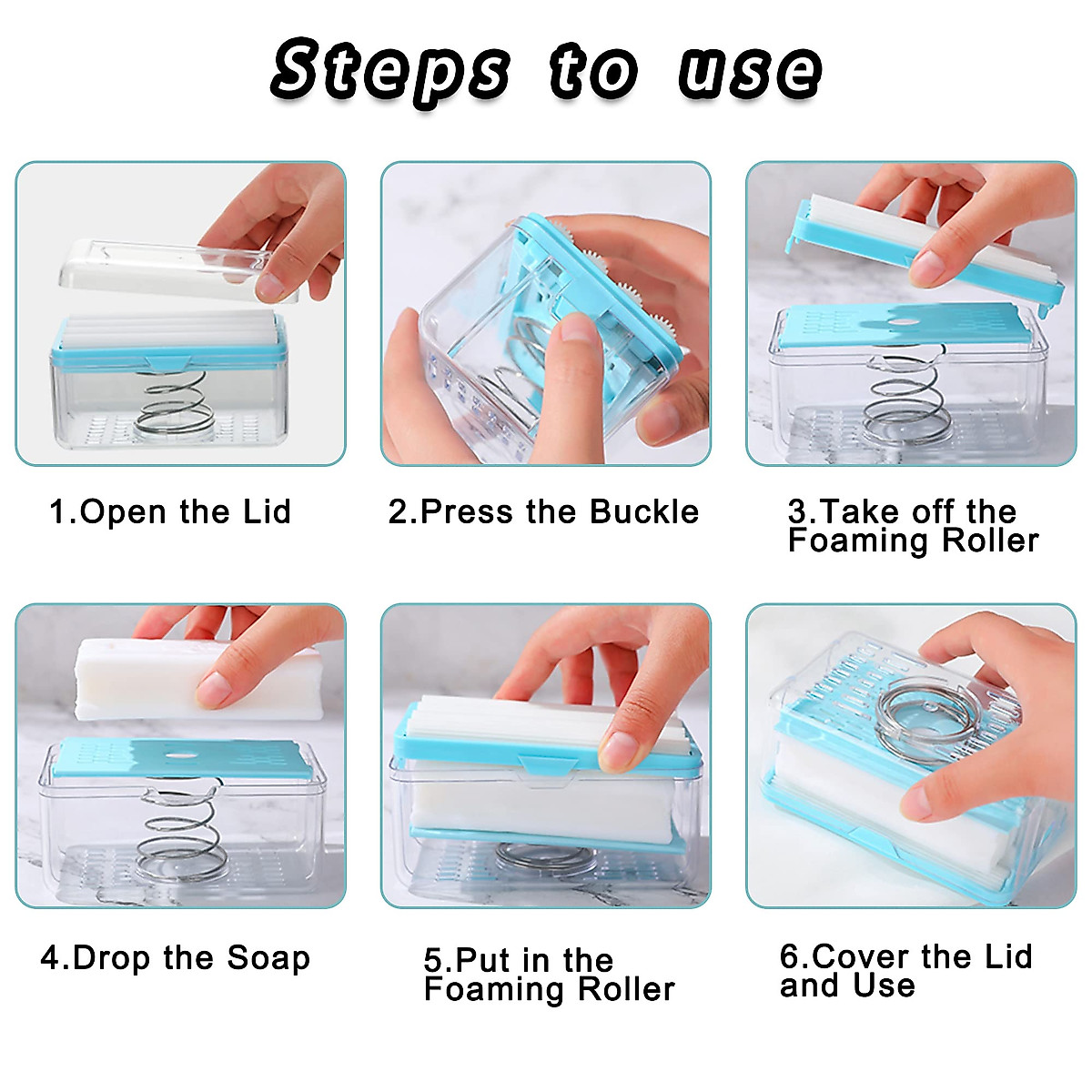 Steps to use

1.Open the Lid

2.Press the Buckle

3.Take off the Foaming Roller

4.Drop the Soap

5.Put in the Foaming Roller

6.Cover the Lid and Use