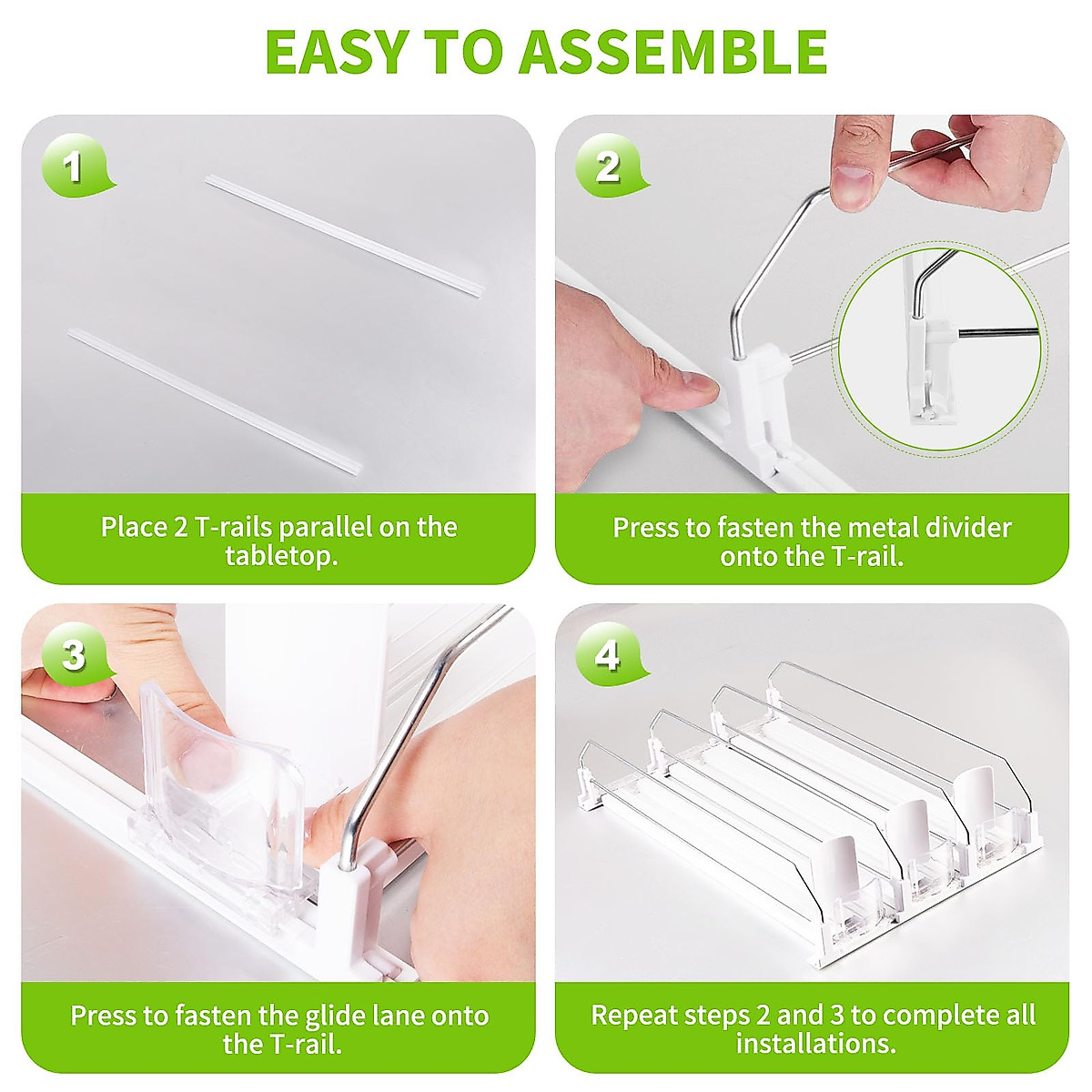 EASY TO ASSEMBLE

1

Place 2 T-rails parallel on the tabletop.

2

Press to fasten the metal divider onto the T-rail.

3

Press to fasten the glide lane onto the T-rail.

4

Repeat steps 2 and 3 to complete all installations.