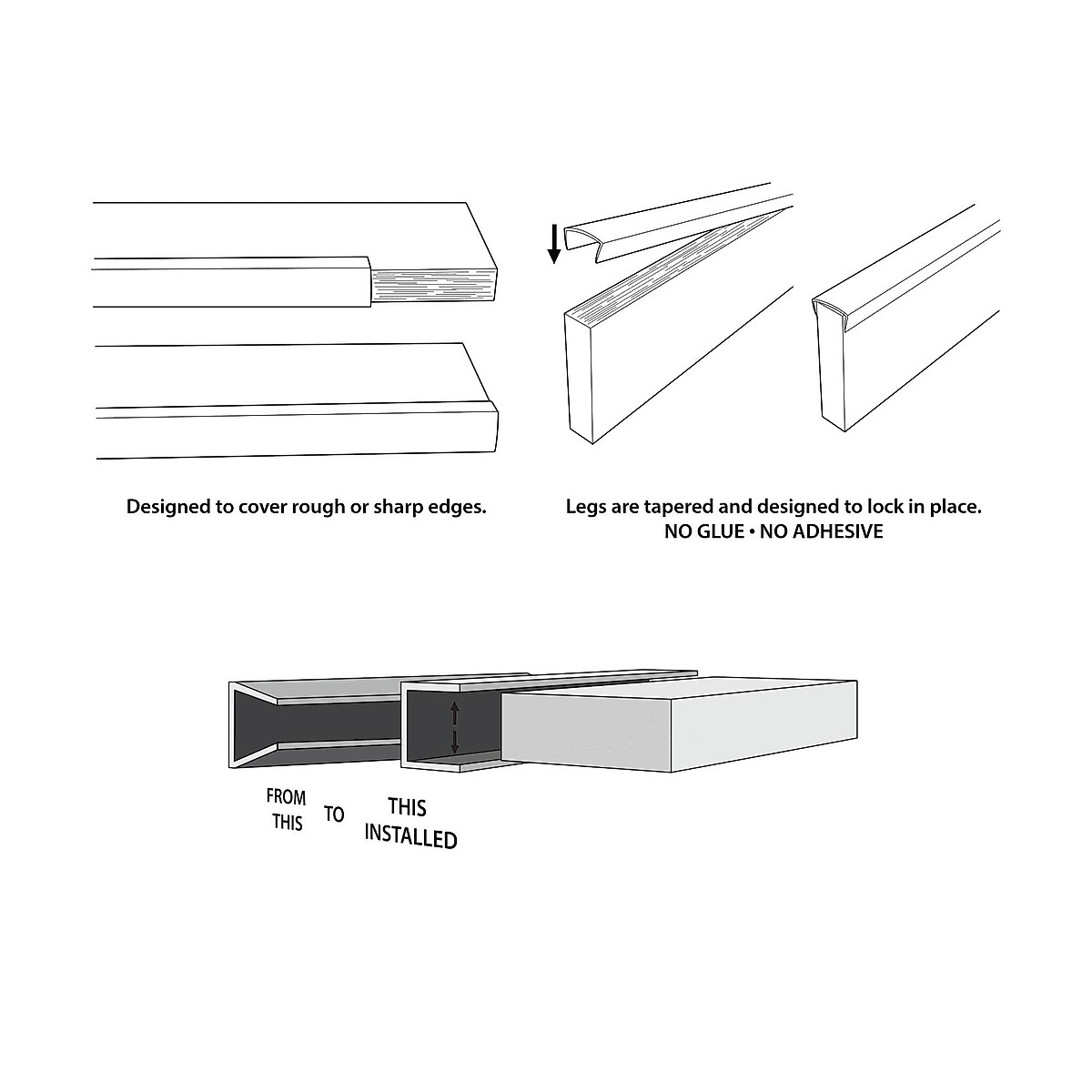 Designed to cover rough or sharp edges.

Legs are tapered and designed to lock in place.
NO GLUE • NO ADHESIVE

FROM THIS

TO

THIS INSTALLED