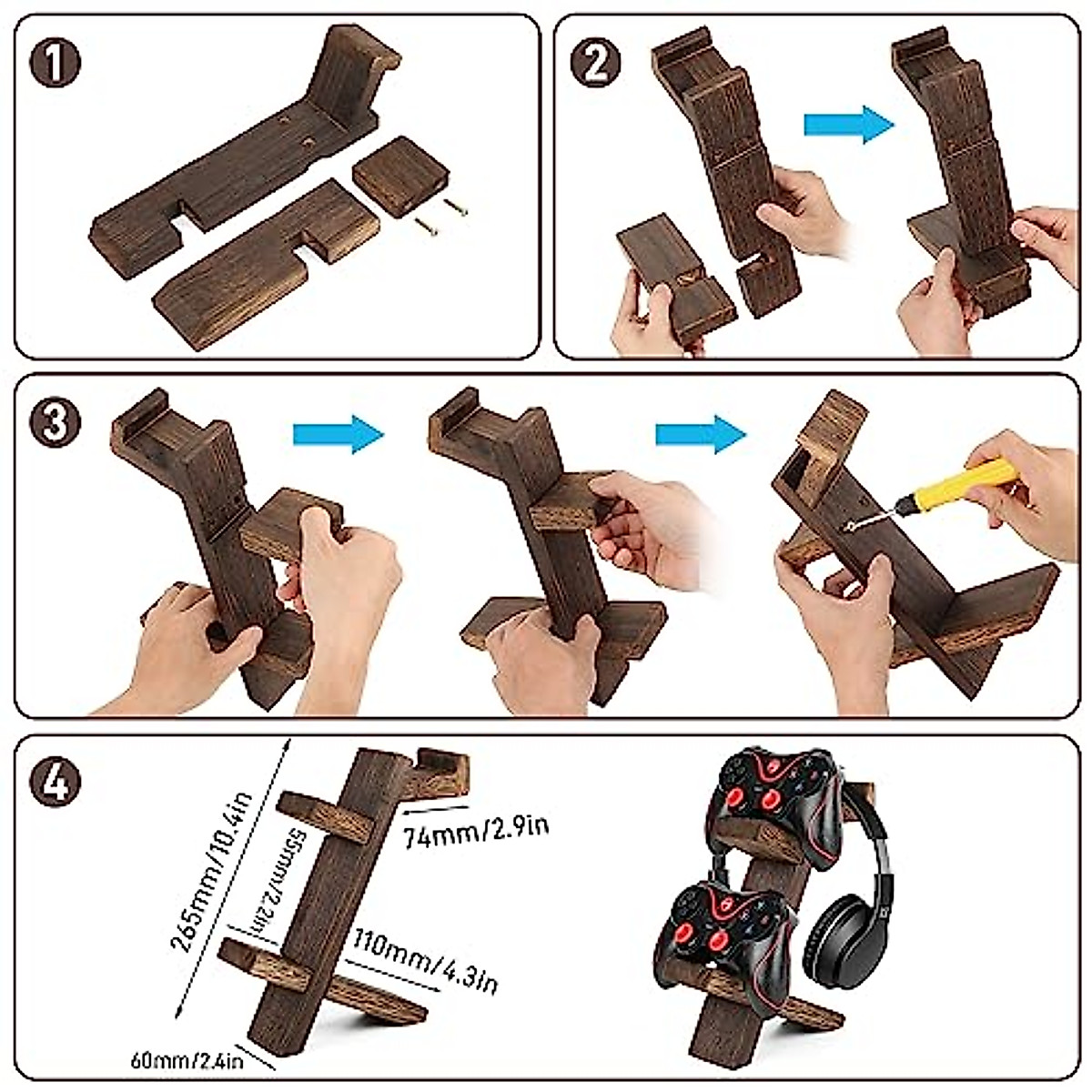 1

2

3

4

265mm/10.4in

55mm/2.2in

74mm/2.9in

110mm/4.3in

60mm/2.4in