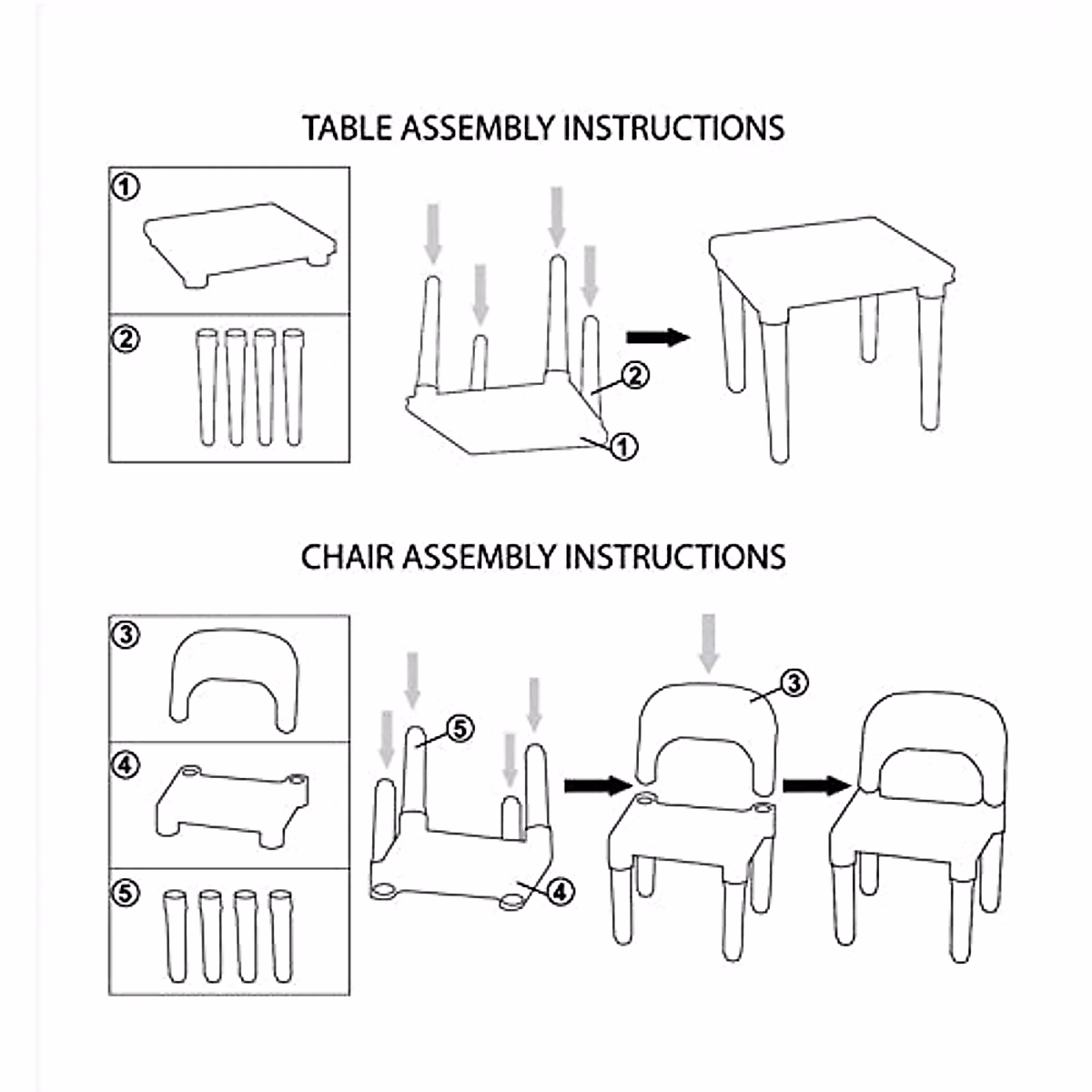 TABLE ASSEMBLY INSTRUCTIONS

①

②

②

①

CHAIR ASSEMBLY INSTRUCTIONS

③

④

⑤

⑤

④

③