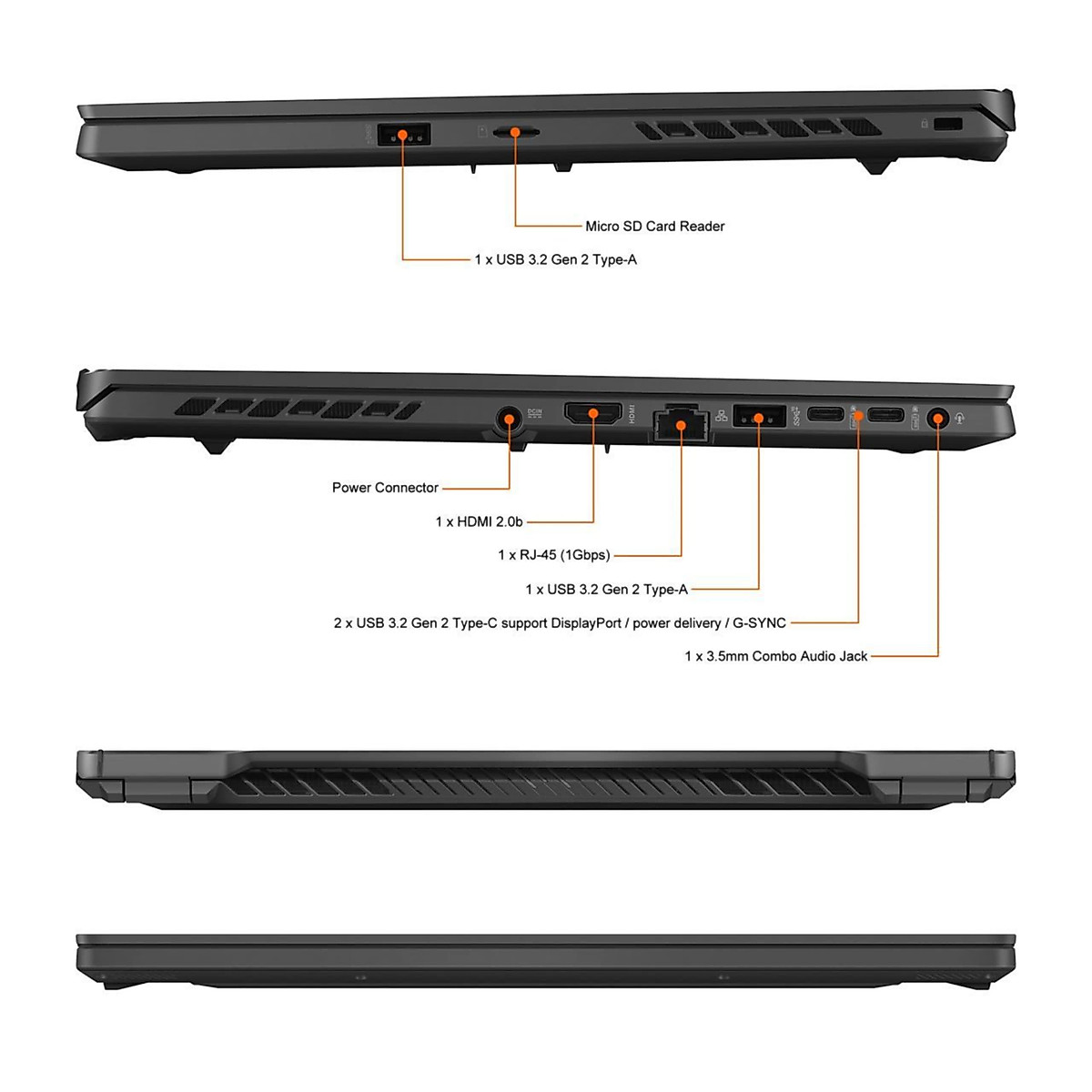 Micro SD Card Reader

1 x USB 3.2 Gen 2 Type-A

DCIN

HDMI

Power Connector

1 x HDMI 2.0b

1 x RJ-45 (1Gbps)

1 x USB 3.2 Gen 2 Type-A

2 x USB 3.2 Gen 2 Type-C support DisplayPort / power delivery / G-SYNC

1 x 3.5mm Combo Audio Jack