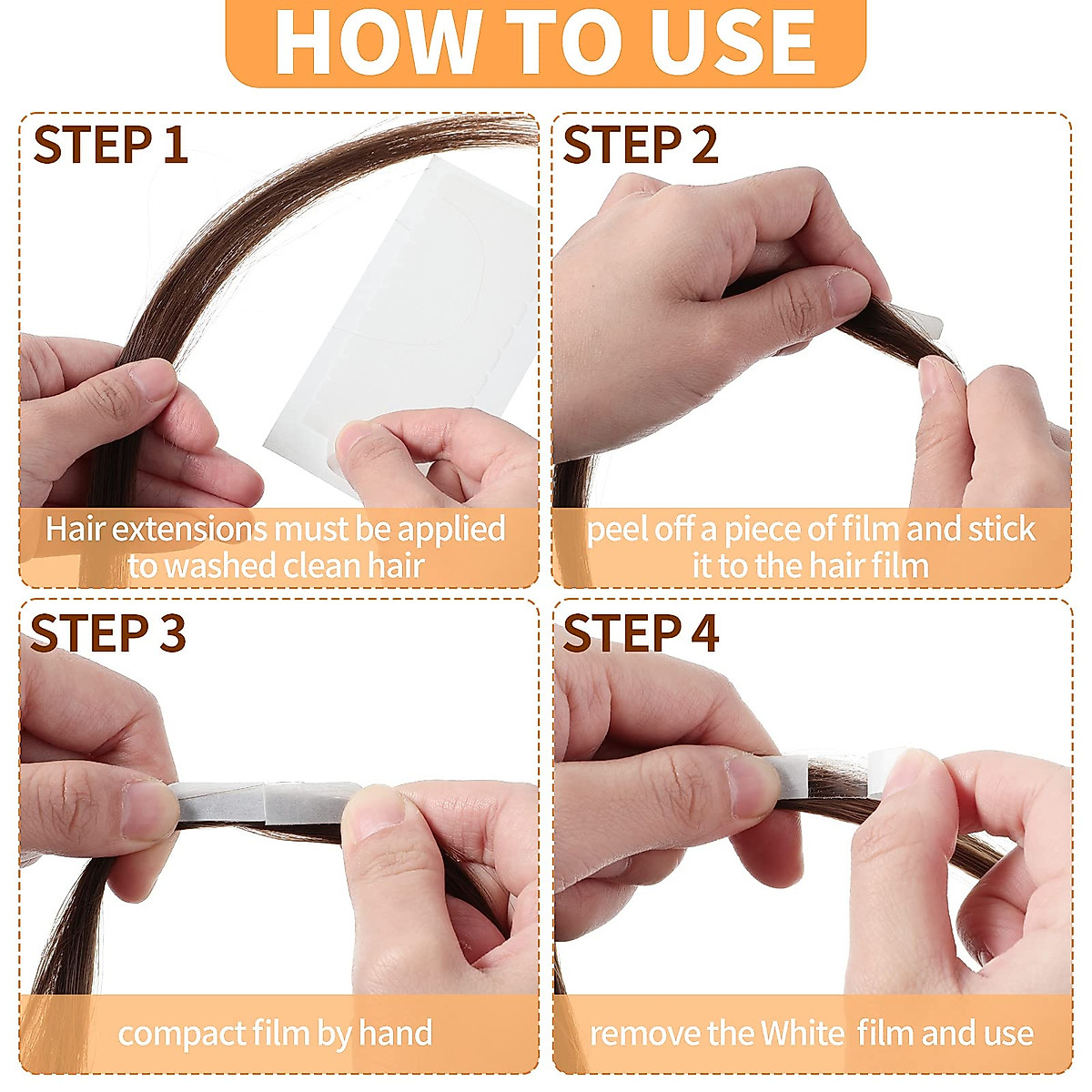 HOW TO USE

STEP 1

Hair extensions must be applied to washed clean hair

STEP 2

peel off a piece of film and stick it to the hair film

STEP 3

compact film by hand

STEP 4

remove the White film and use