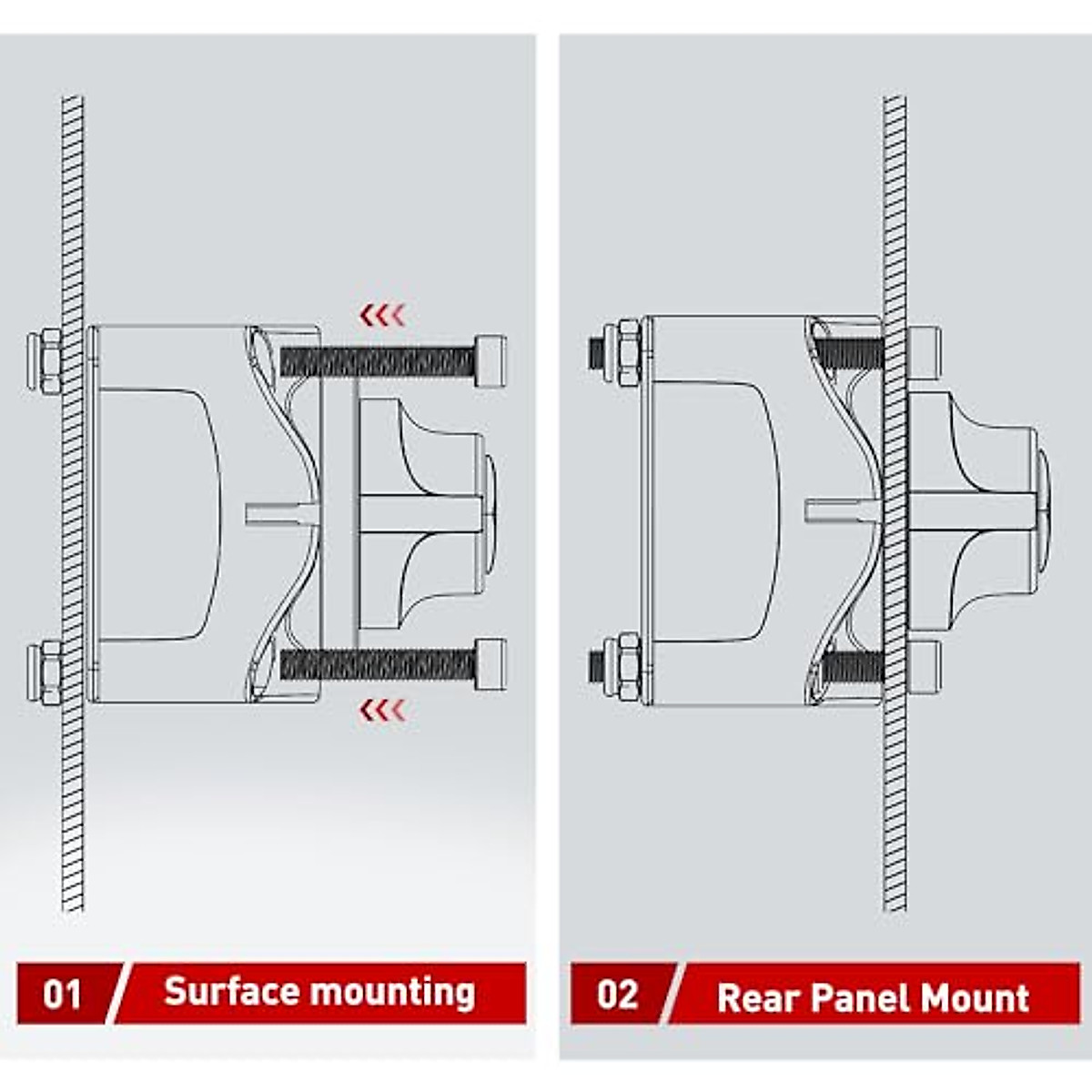 01 Surface mounting

02 Rear Panel Mount