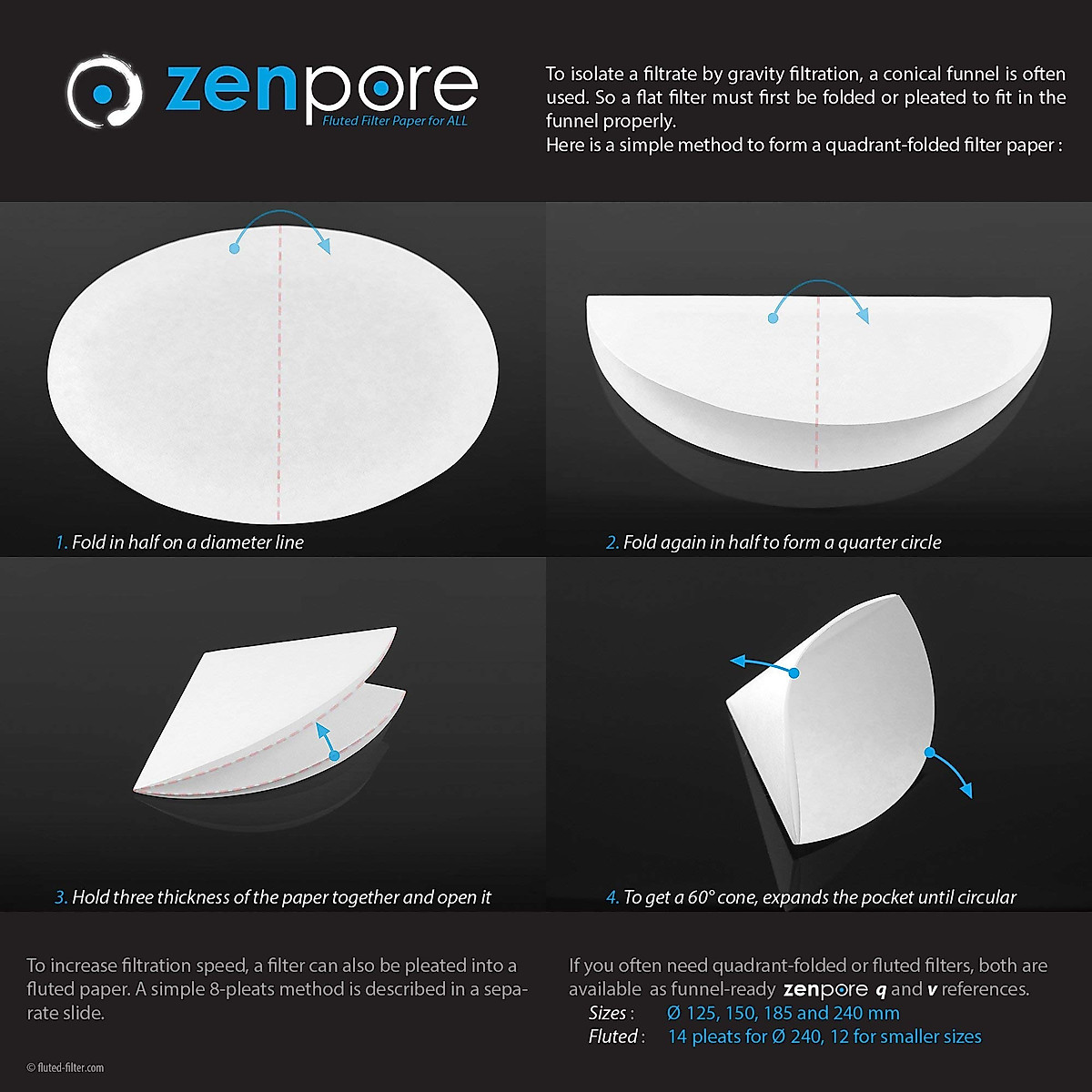 zenpore
Fluted Filter Paper for ALL

To isolate a filtrate by gravity filtration, a conical funnel is often used. So a flat filter must first be folded or pleated to fit in the funnel properly.
Here is a simple method to form a quadrant-folded filter paper :

1. Fold in half on a diameter line

2. Fold again in half to form a quarter circle

3. Hold three thickness of the paper together and open it

4. To get a 60° cone, expands the pocket until circular

To increase filtration speed, a filter can also be pleated into a fluted paper. A simple 8-pleats method is described in a separate slide.

If you often need quadrant-folded or fluted filters, both are available as funnel-ready zenpore q and v references.
Sizes : Ø 125, 150, 185 and 240 mm
Fluted : 14 pleats for Ø 240, 12 for smaller sizes

© fluted-filter.com