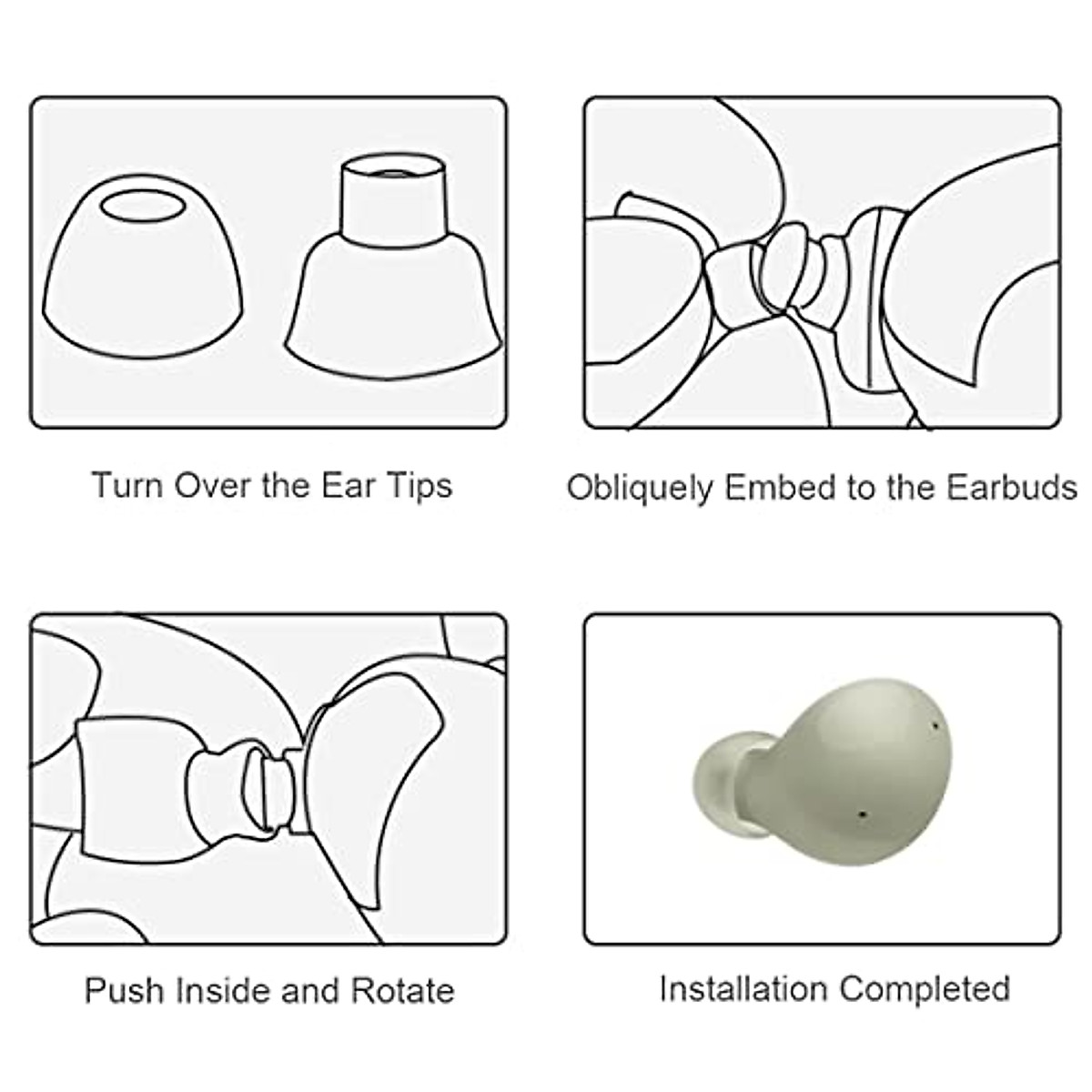 Turn Over the Ear Tips

Obliquely Embed to the Earbuds

Push Inside and Rotate

Installation Completed