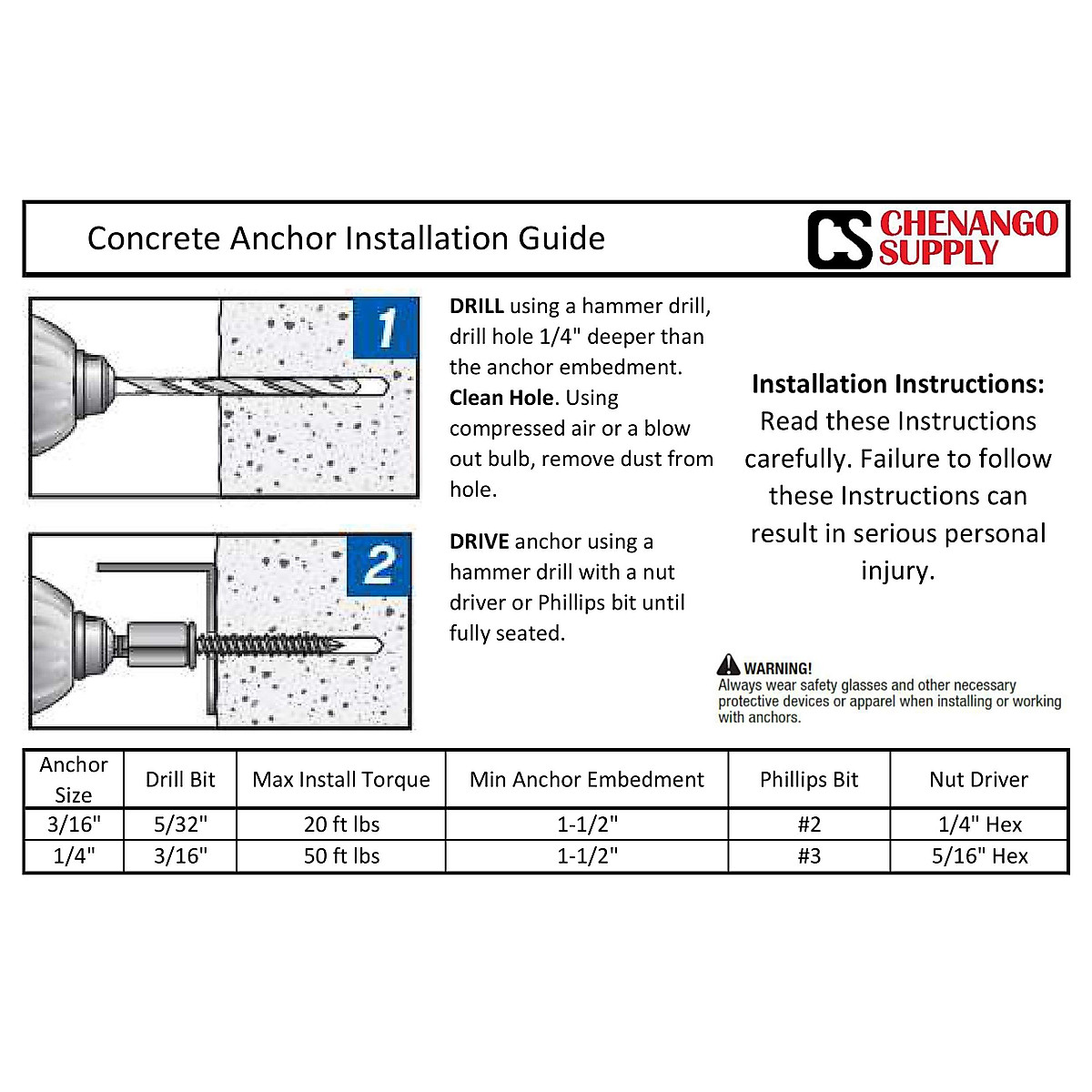 Concrete Anchor Installation Guide

CS CHENANGO SUPPLY

1

DRILL using a hammer drill, drill hole 1/4" deeper than the anchor embedment. Clean Hole. Using compressed air or a blow out bulb, remove dust from hole.

2

DRIVE anchor using a hammer drill with a nut driver or Phillips bit until fully seated.

Installation Instructions:
Read these Instructions carefully. Failure to follow these Instructions can result in serious personal injury.

WARNING!
Always wear safety glasses and other necessary protective devices or apparel when installing or working with anchors.

| Anchor Size | Drill Bit | Max Install Torque | Min Anchor Embedment | Phillips Bit | Nut Driver |
|---|---|---|---|---|---|
| 3/16" | 5/32" | 20 ft lbs | 1-1/2" | #2 | 1/4" Hex |
| 1/4" | 3/16" | 50 ft lbs | 1-1/2" | #3 | 5/16" Hex |