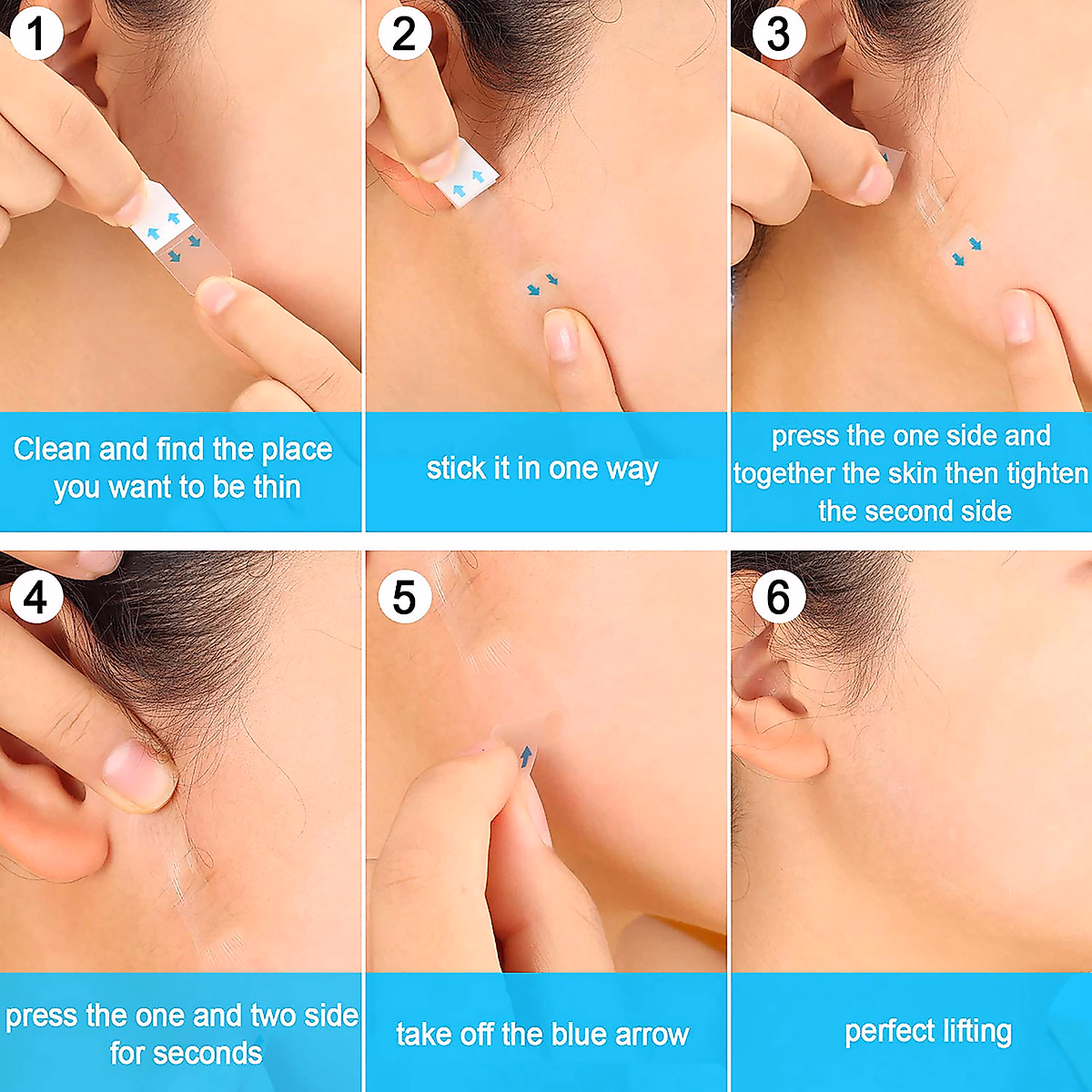 1

Clean and find the place you want to be thin

2

stick it in one way

3

press the one side and together the skin then tighten the second side

4

press the one and two side for seconds

5

take off the blue arrow

6

perfect lifting