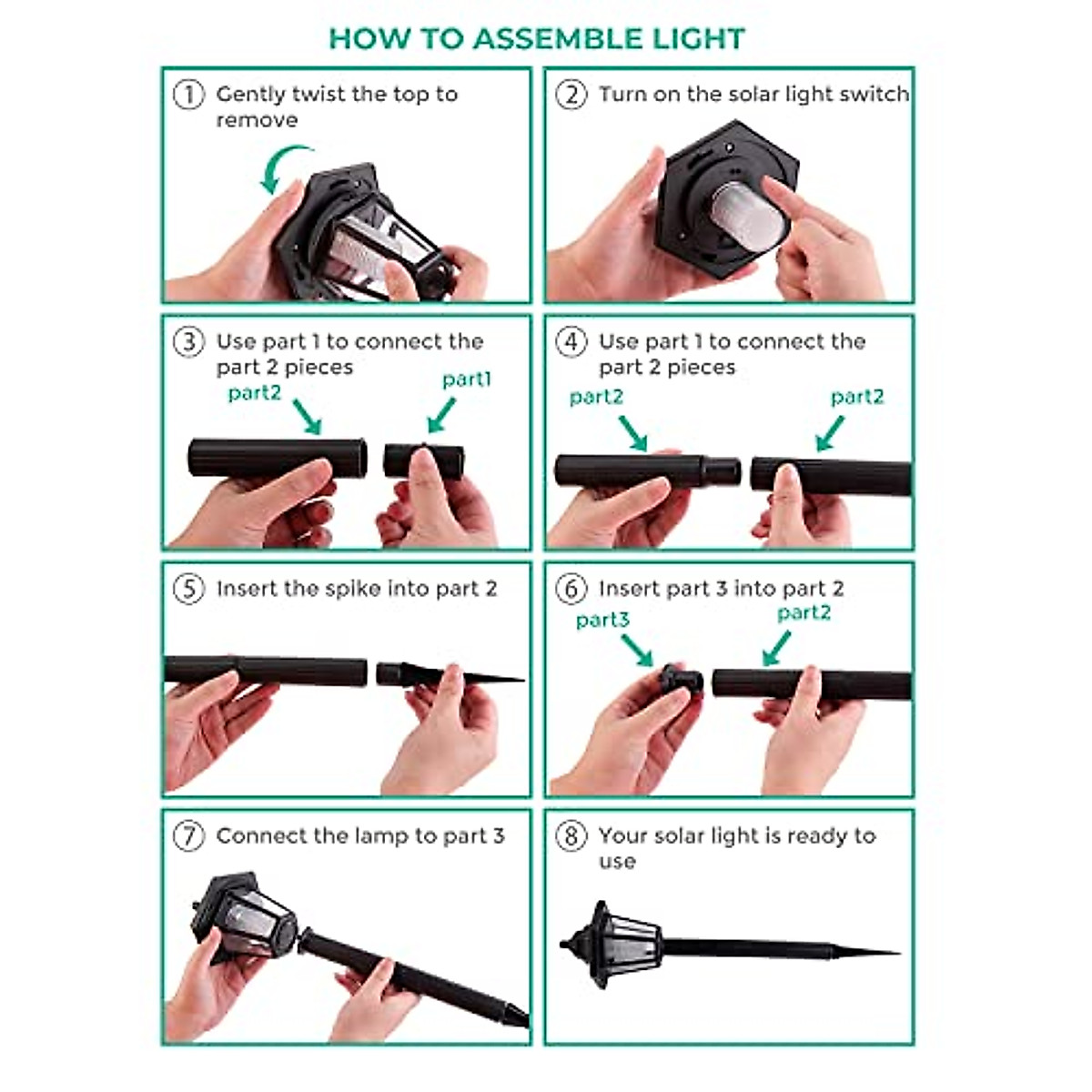 HOW TO ASSEMBLE LIGHT

① Gently twist the top to remove

② Turn on the solar light switch

③ Use part 1 to connect the part 2 pieces

part2

part1

④ Use part 1 to connect the part 2 pieces

part2

part2

⑤ Insert the spike into part 2

⑥ Insert part 3 into part 2

part3

part2

⑦ Connect the lamp to part 3

⑧ Your solar light is ready to use