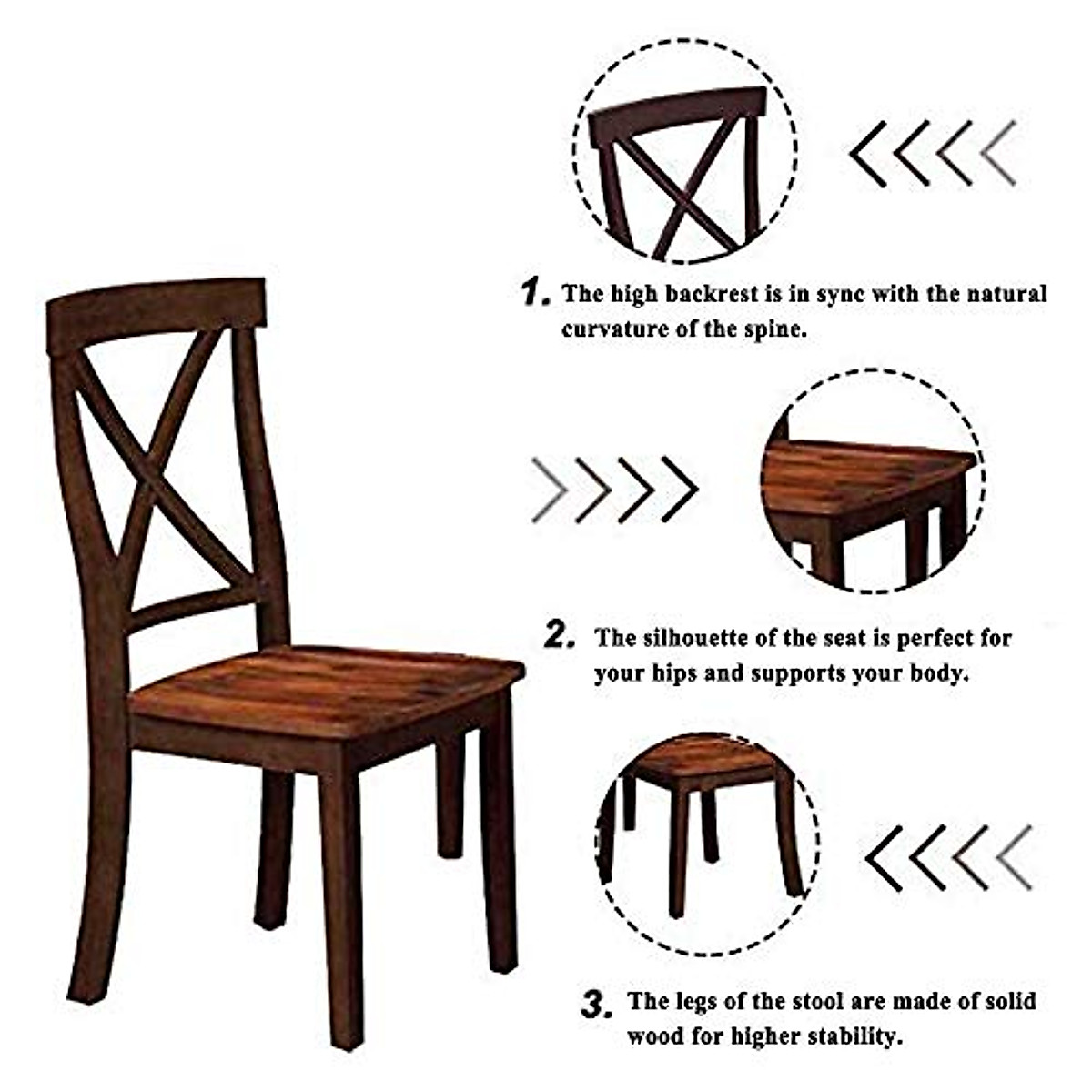 1. The high backrest is in sync with the natural curvature of the spine.

2. The silhouette of the seat is perfect for your hips and supports your body.

3. The legs of the stool are made of solid wood for higher stability.