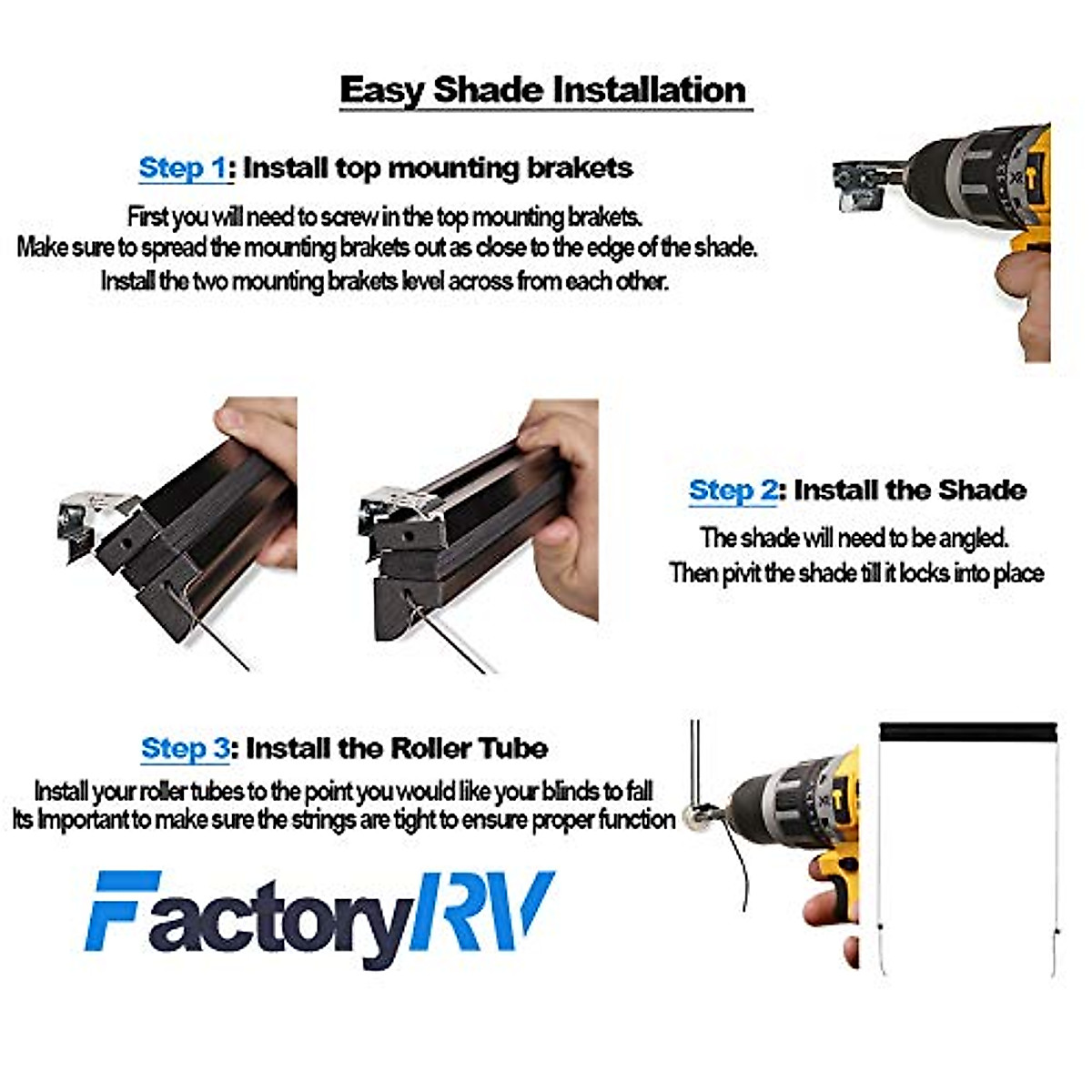 Easy Shade Installation

Step 1: Install top mounting brakets

First you will need to screw in the top mounting brakets.
Make sure to spread the mounting brakets out as close to the edge of the shade.
Install the two mounting brakets level across from each other.

Step 2: Install the Shade

The shade will need to be angled.
Then pivit the shade till it locks into place

Step 3: Install the Roller Tube

Install your roller tubes to the point you would like your blinds to fall
Its Important to make sure the strings are tight to ensure proper function

FactoryRV