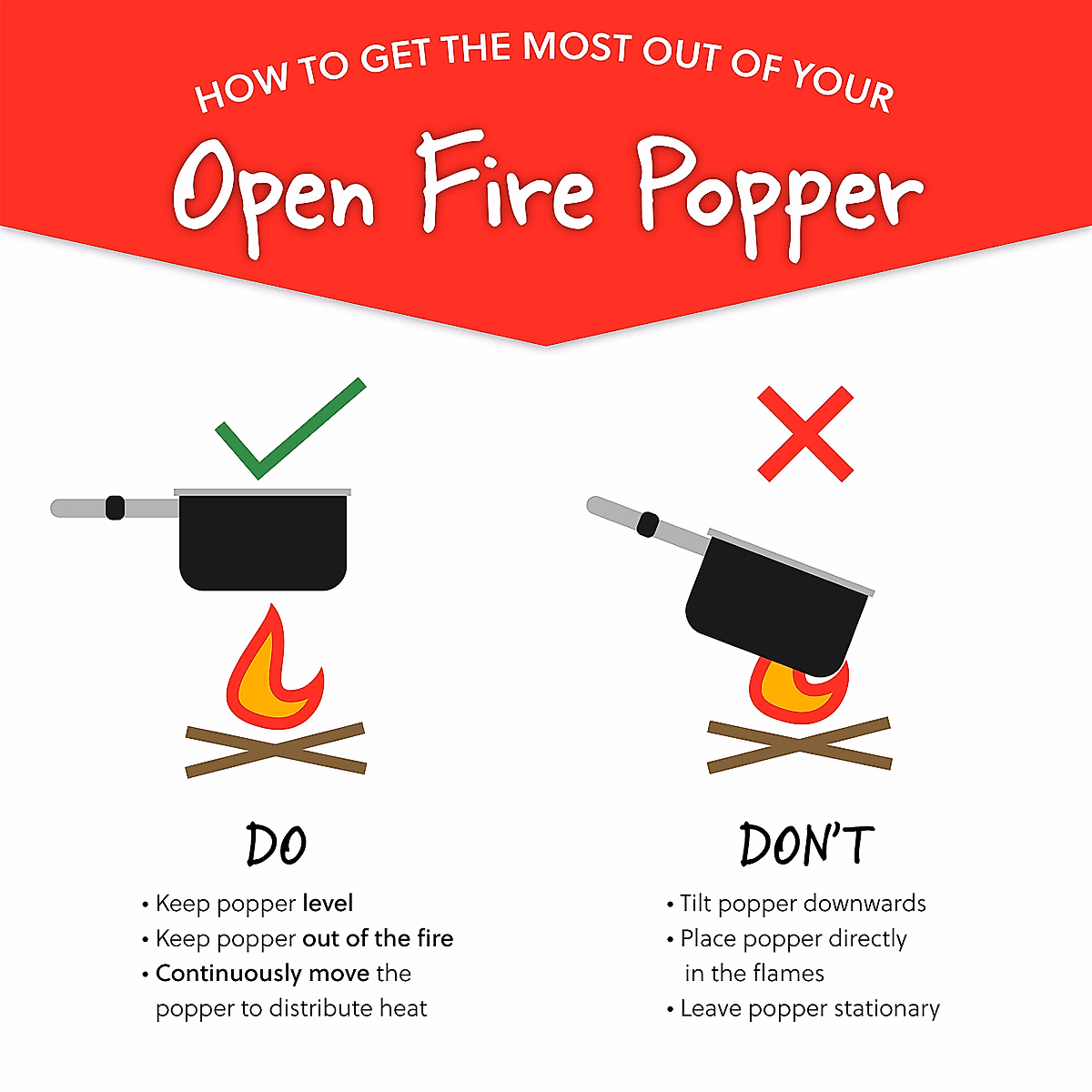 HOW TO GET THE MOST OUT OF YOUR

Open Fire Popper

DO

• Keep popper level
• Keep popper out of the fire
• Continuously move the popper to distribute heat

DON'T

• Tilt popper downwards
• Place popper directly in the flames
• Leave popper stationary