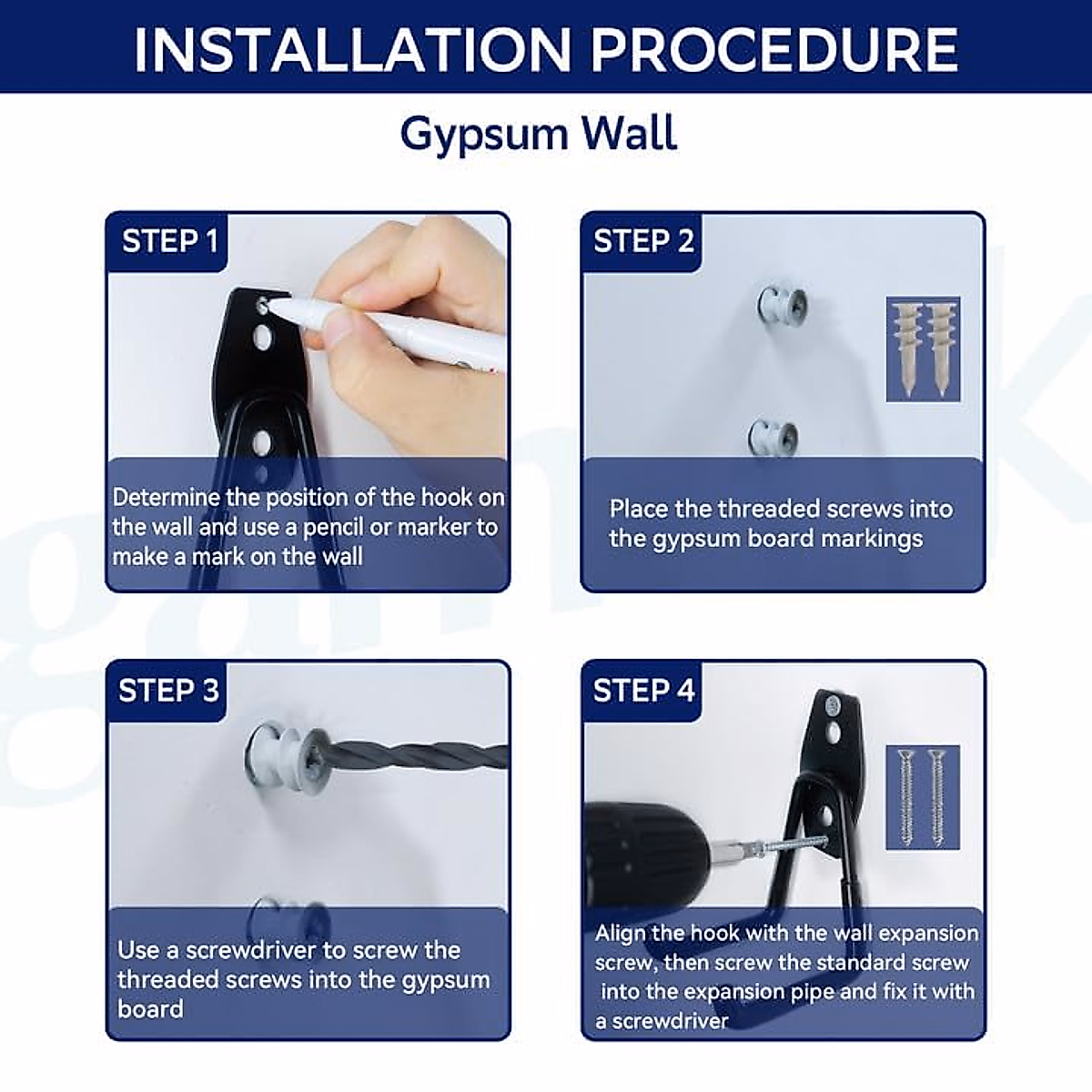 INSTALLATION PROCEDURE

Gypsum Wall

STEP 1

Determine the position of the hook on the wall and use a pencil or marker to make a mark on the wall

STEP 2

Place the threaded screws into the gypsum board markings

STEP 3

Use a screwdriver to screw the threaded screws into the gypsum board

STEP 4

Align the hook with the wall expansion screw, then screw the standard screw into the expansion pipe and fix it with a screwdriver