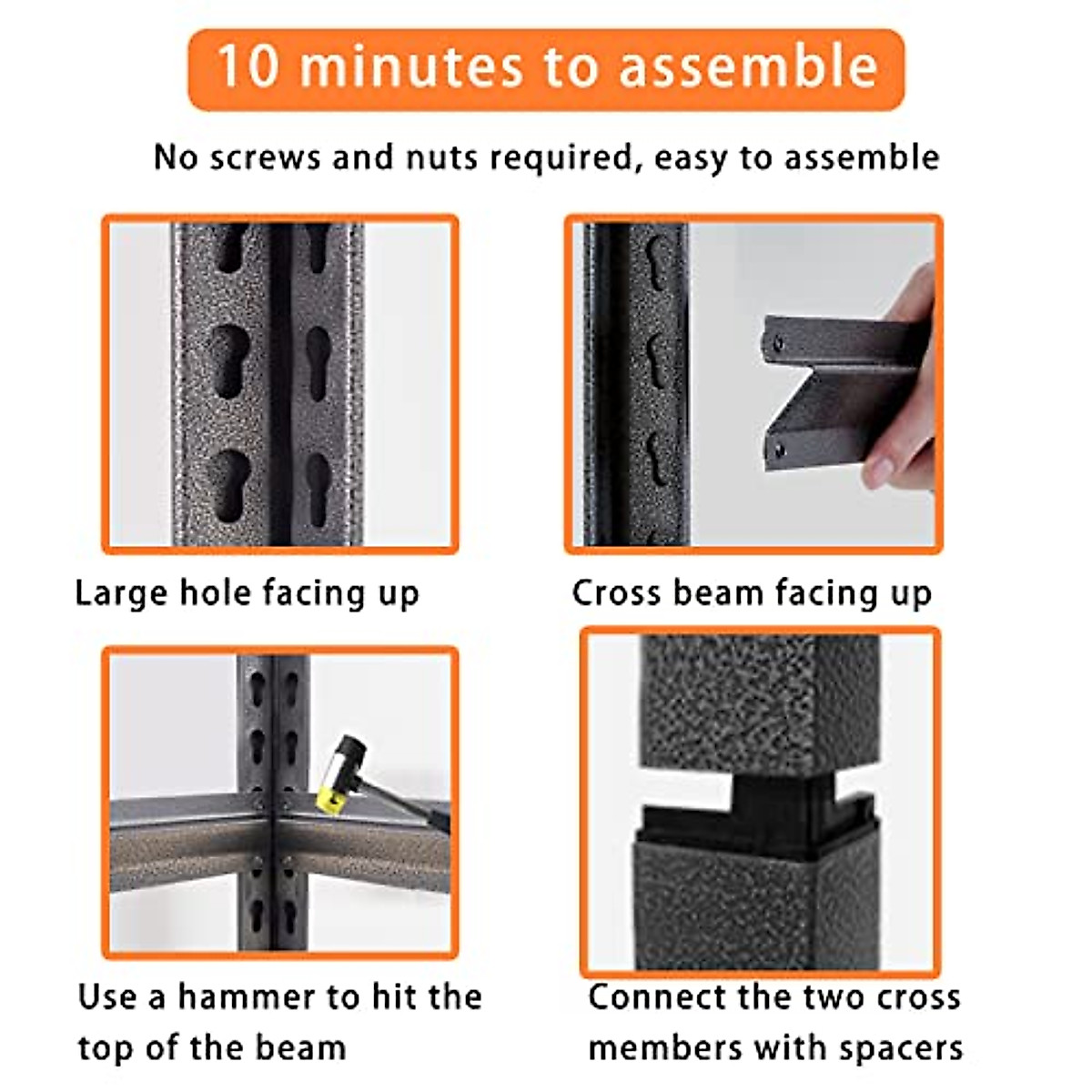 10 minutes to assemble

No screws and nuts required, easy to assemble

Large hole facing up

Cross beam facing up

Use a hammer to hit the top of the beam

Connect the two cross members with spacers