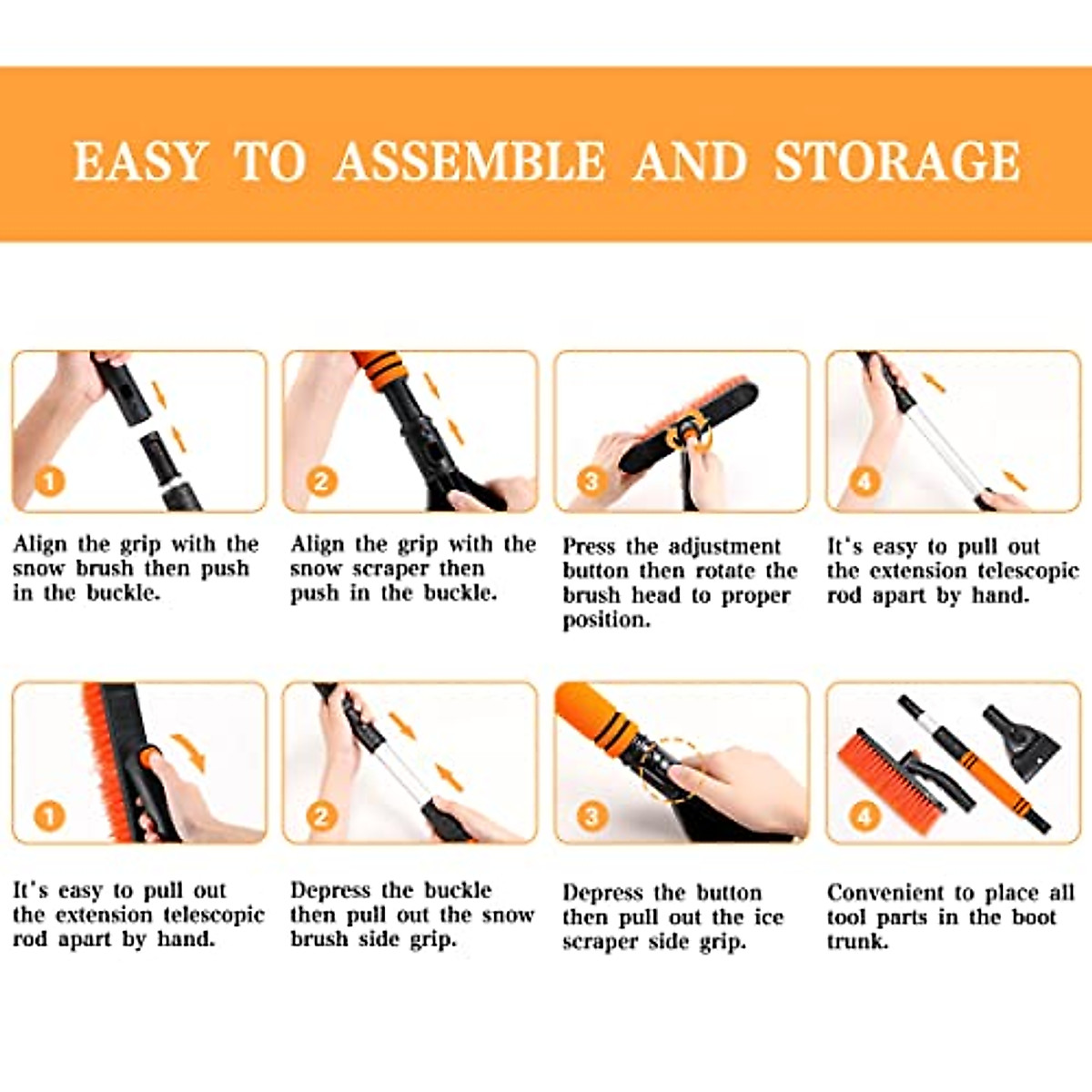 EASY TO ASSEMBLE AND STORAGE

1

Align the grip with the snow brush then push in the buckle.

2

Align the grip with the snow scraper then push in the buckle.

3

Press the adjustment button then rotate the brush head to proper position.

4

It's easy to pull out the extension telescopic rod apart by hand.

1

It's easy to pull out the extension telescopic rod apart by hand.

2

Depress the buckle then pull out the snow brush side grip.

3

Depress the button then pull out the ice scraper side grip.

4

Convenient to place all tool parts in the boot trunk.