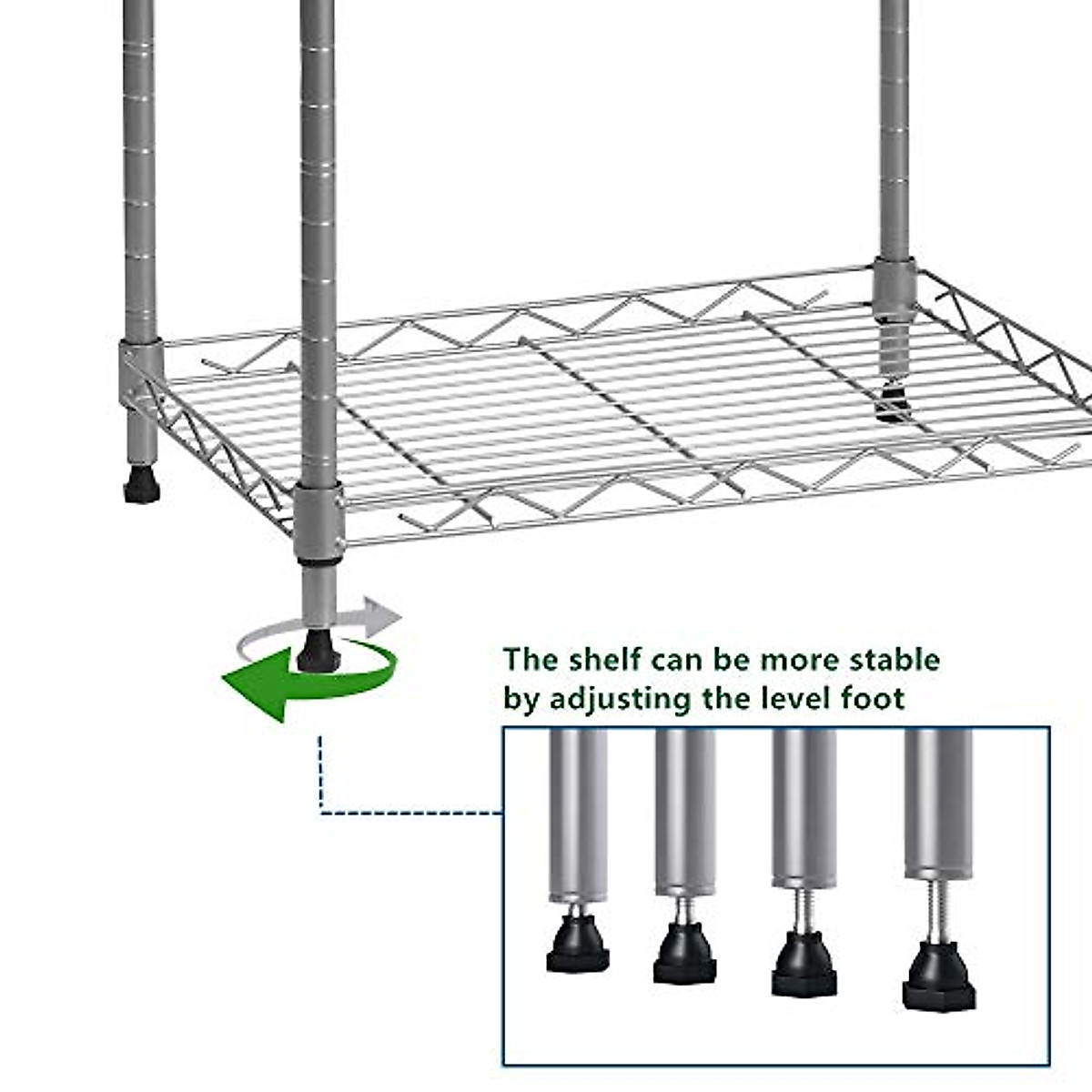 The shelf can be more stable by adjusting the level foot