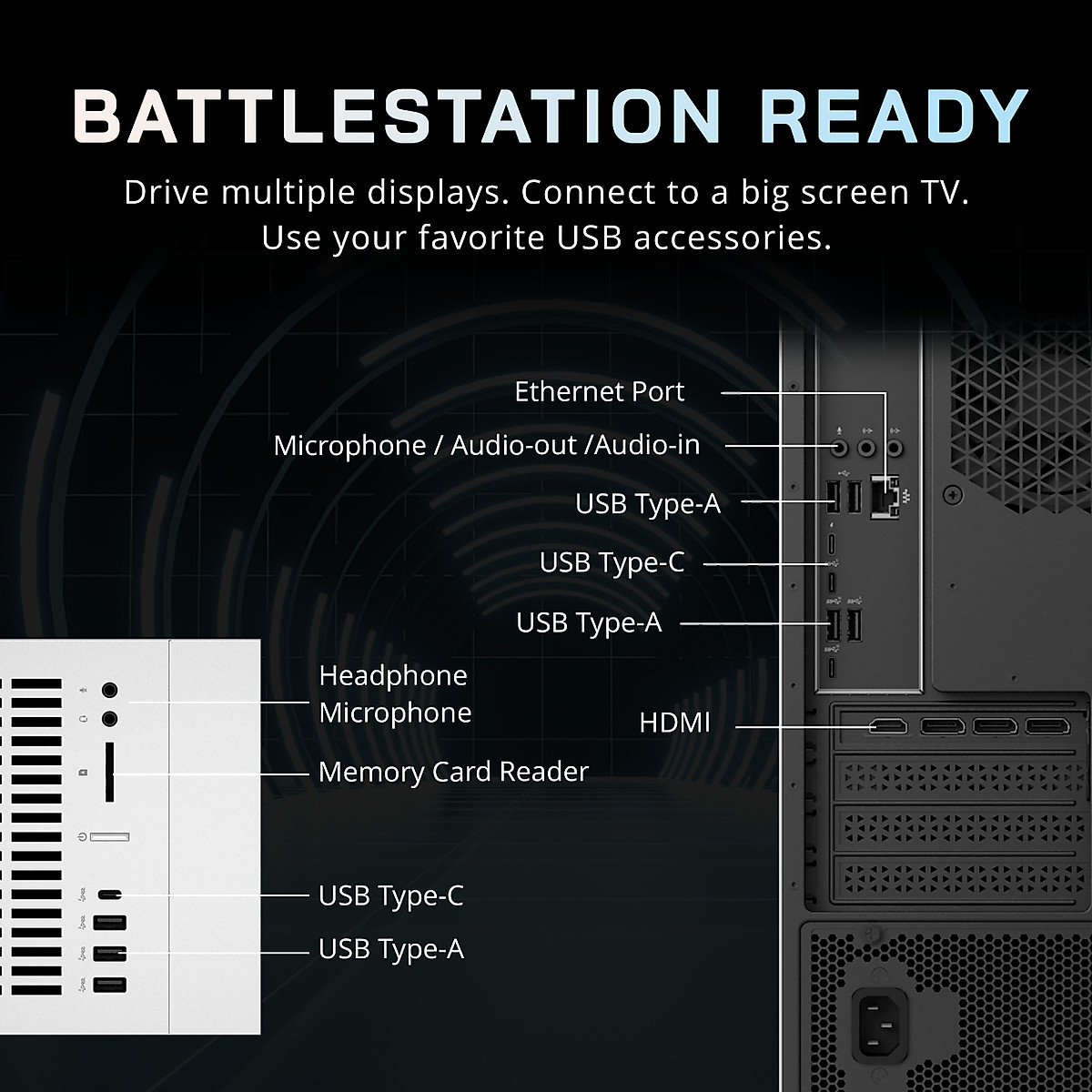 BATTLESTATION READY

Drive multiple displays. Connect to a big screen TV. Use your favorite USB accessories.

Ethernet Port

Microphone / Audio-out /Audio-in

USB Type-A

USB Type-C

USB Type-A

HDMI

Headphone
Microphone

Memory Card Reader

USB Type-C

USB Type-A