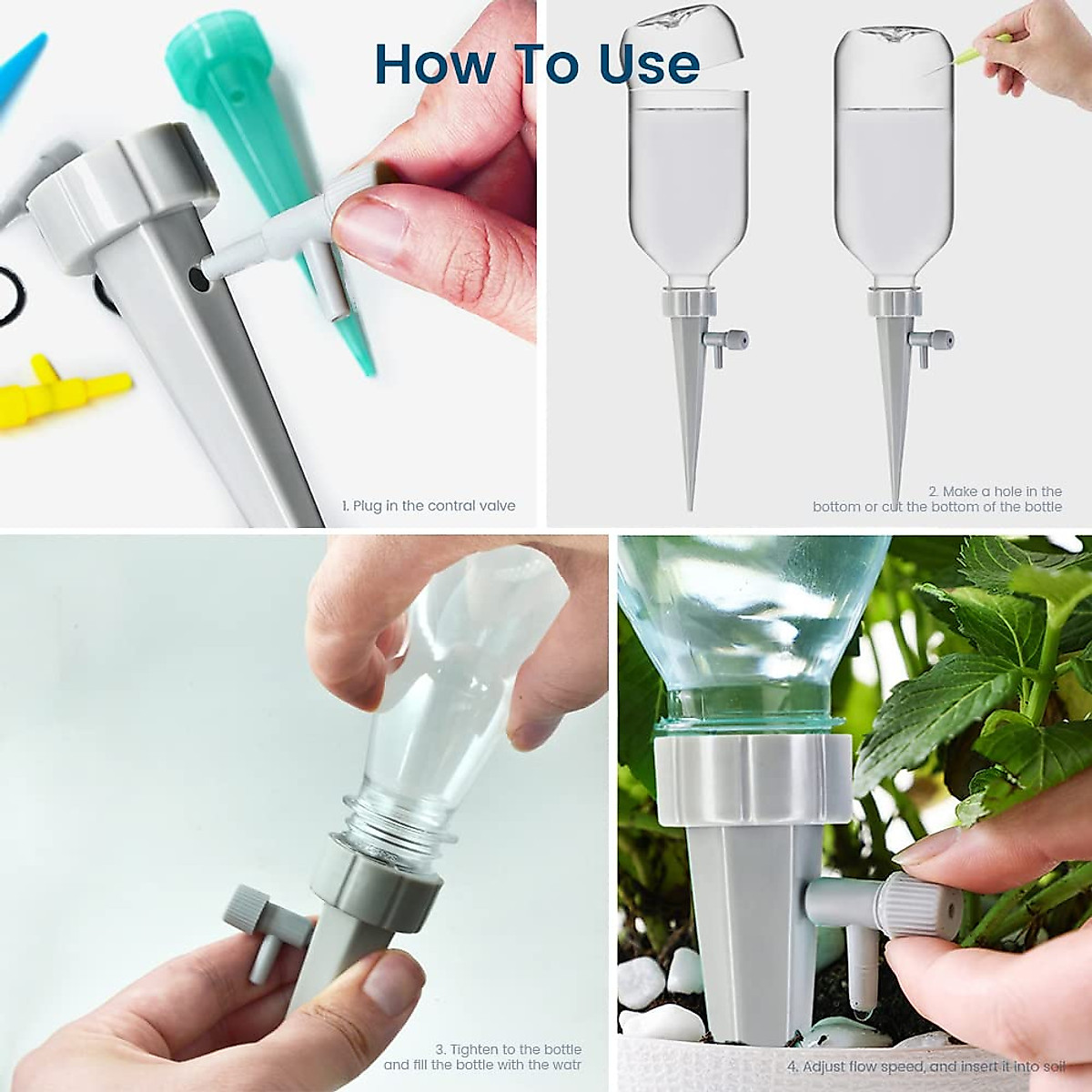 How To Use

1. Plug in the contral valve

2. Make a hole in the bottom or cut the bottom of the bottle

3. Tighten to the bottle and fill the bottle with the watr

4. Adjust flow speed, and insert it into soil