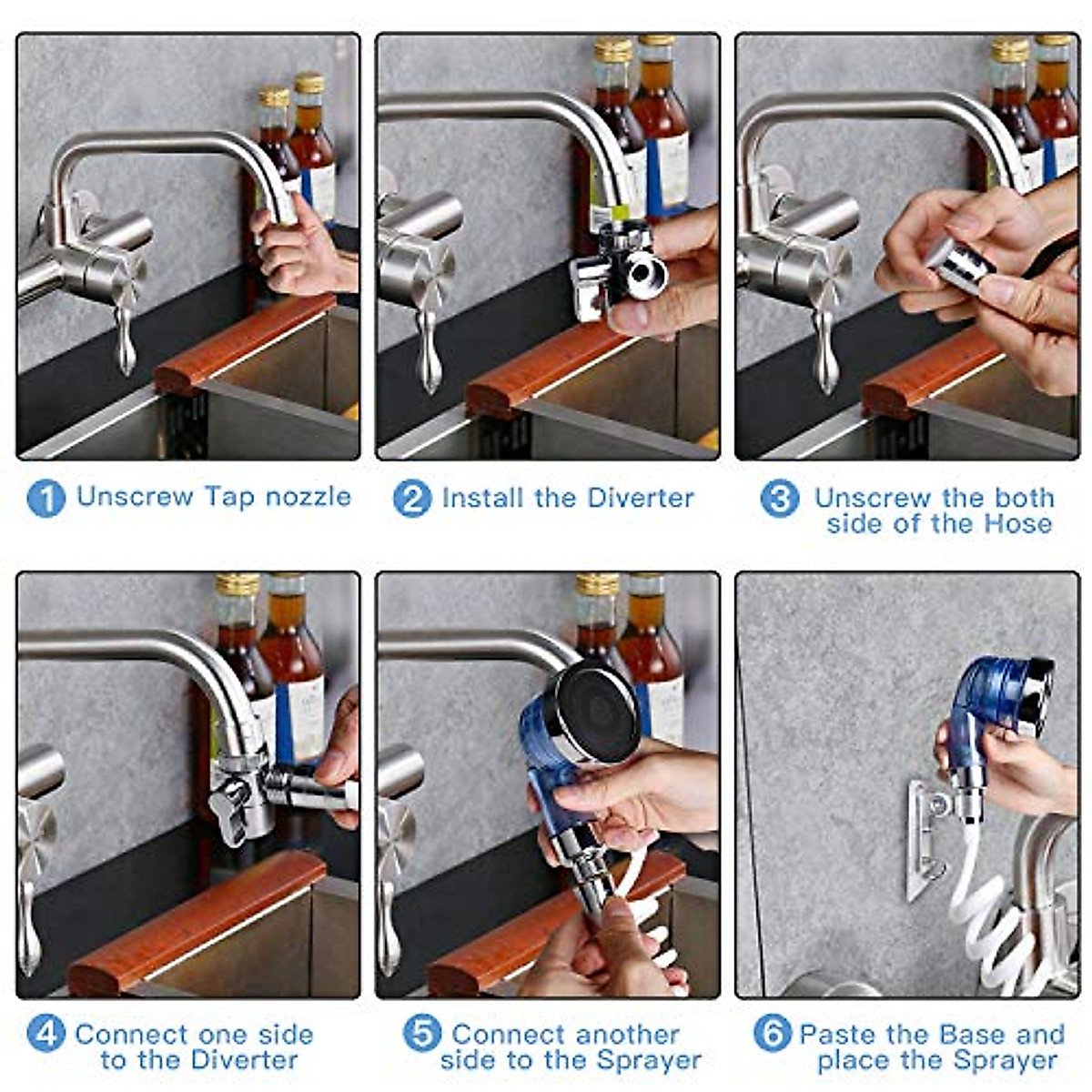 1 Unscrew Tap nozzle

2 Install the Diverter

3 Unscrew the both side of the Hose

4 Connect one side to the Diverter

5 Connect another side to the Sprayer

6 Paste the Base and place the Sprayer