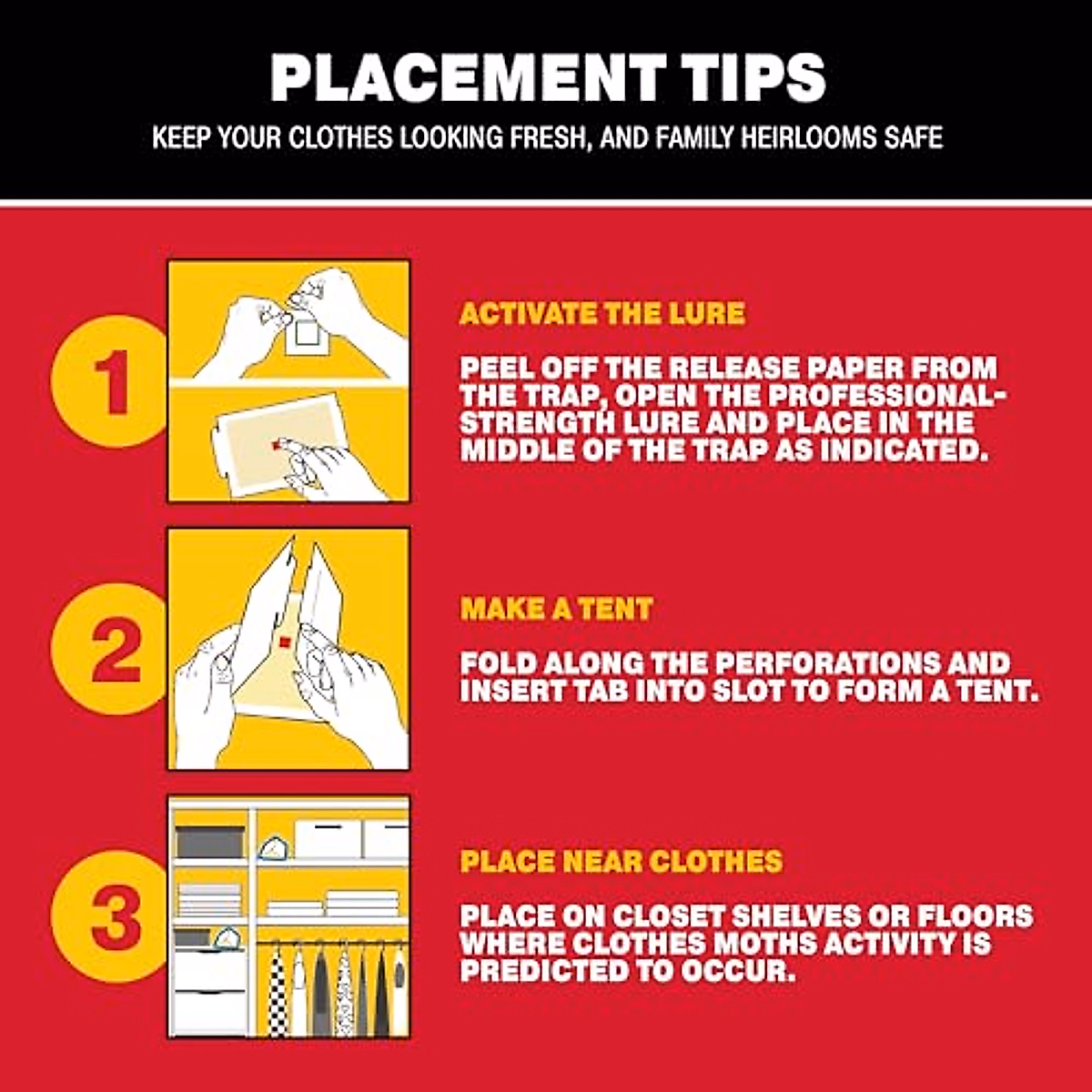 PLACEMENT TIPS

KEEP YOUR CLOTHES LOOKING FRESH, AND FAMILY HEIRLOOMS SAFE

1

ACTIVATE THE LURE

PEEL OFF THE RELEASE PAPER FROM THE TRAP, OPEN THE PROFESSIONAL-STRENGTH LURE AND PLACE IN THE MIDDLE OF THE TRAP AS INDICATED.

2

MAKE A TENT

FOLD ALONG THE PERFORATIONS AND INSERT TAB INTO SLOT TO FORM A TENT.

3

PLACE NEAR CLOTHES

PLACE ON CLOSET SHELVES OR FLOORS WHERE CLOTHES MOTHS ACTIVITY IS PREDICTED TO OCCUR.