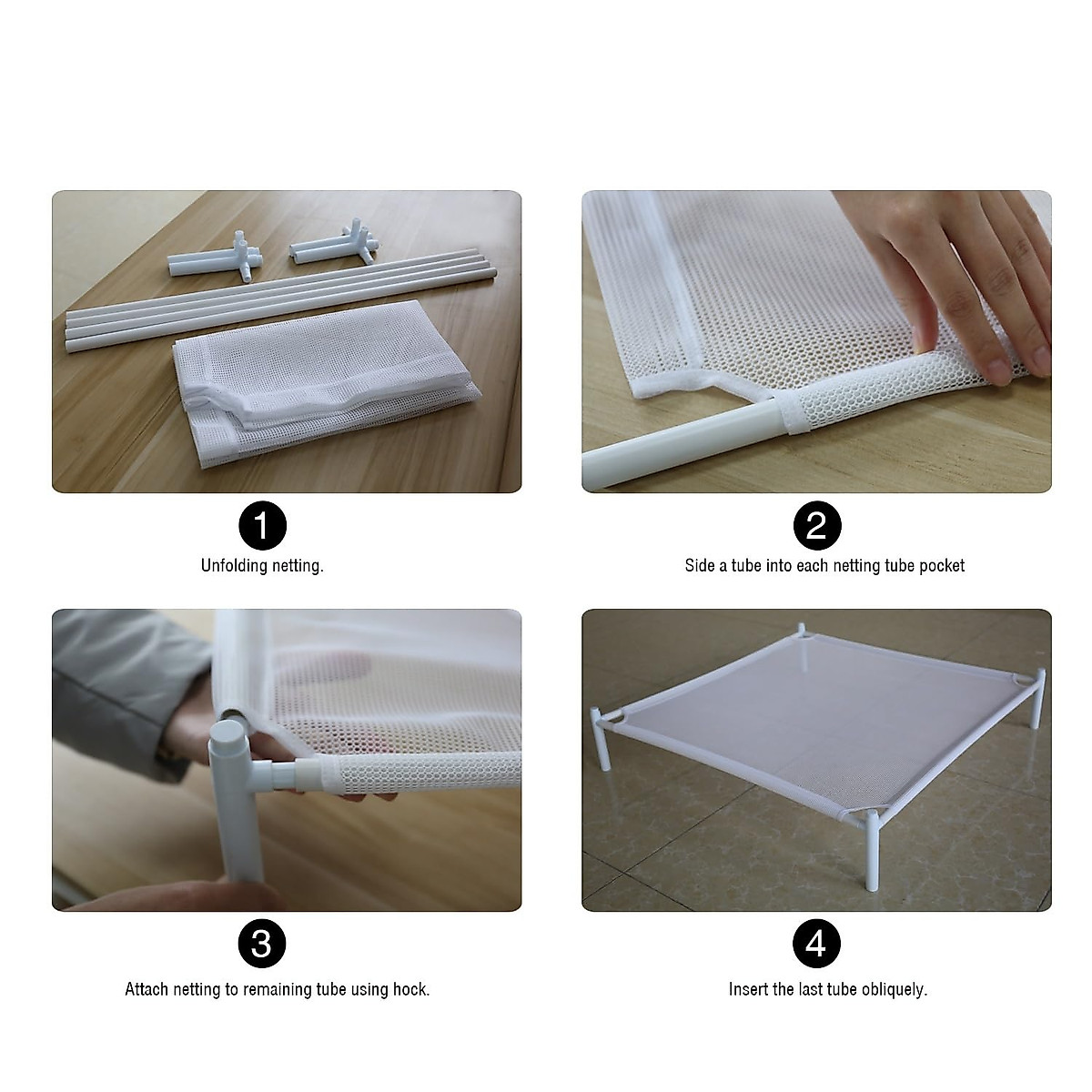 1
Unfolding netting.

2
Side a tube into each netting tube pocket

3
Attach netting to remaining tube using hock.

4
Insert the last tube obliquely.