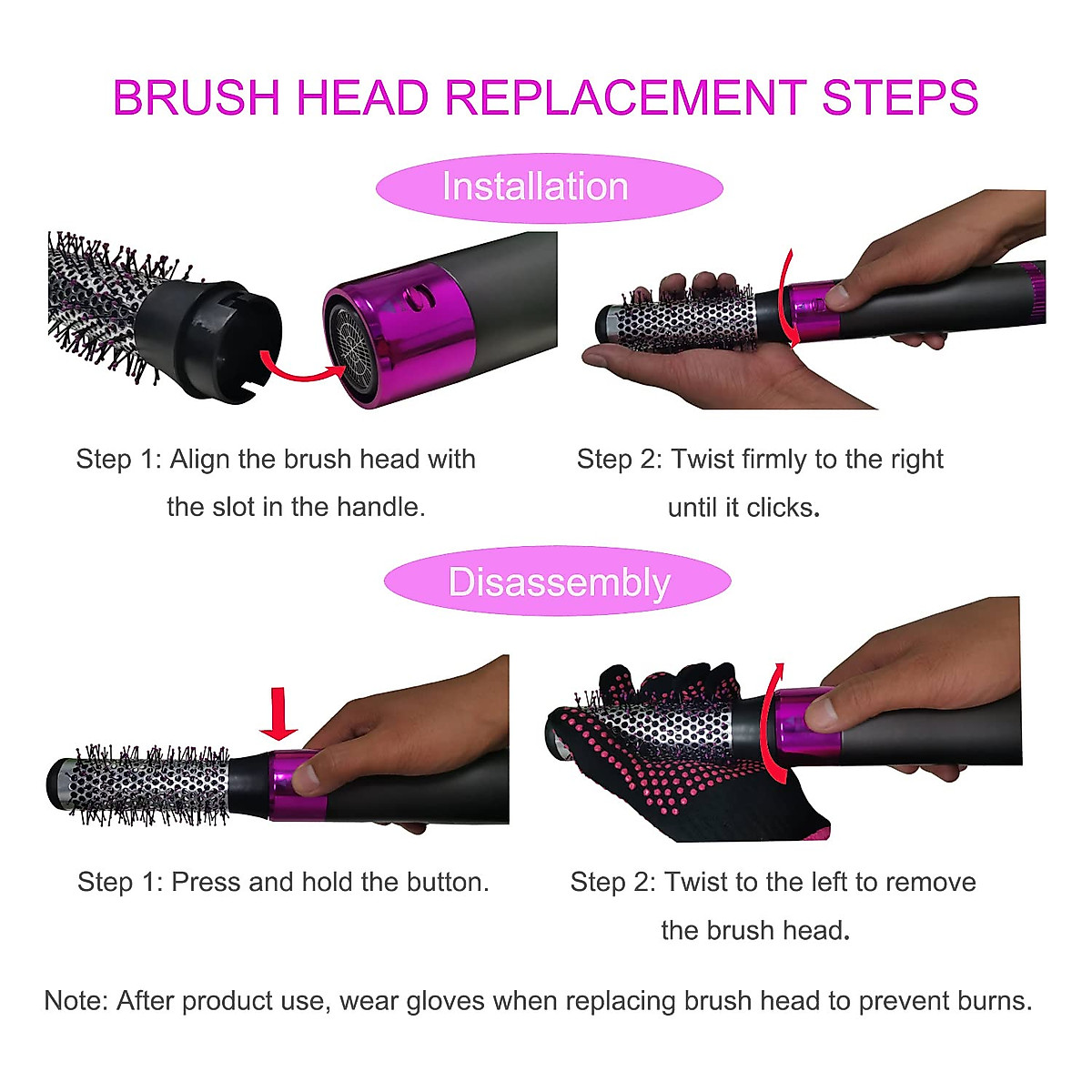 BRUSH HEAD REPLACEMENT STEPS

Installation

Step 1: Align the brush head with the slot in the handle.

Step 2: Twist firmly to the right until it clicks.

Disassembly

Step 1: Press and hold the button.

Step 2: Twist to the left to remove the brush head.

Note: After product use, wear gloves when replacing brush head to prevent burns.