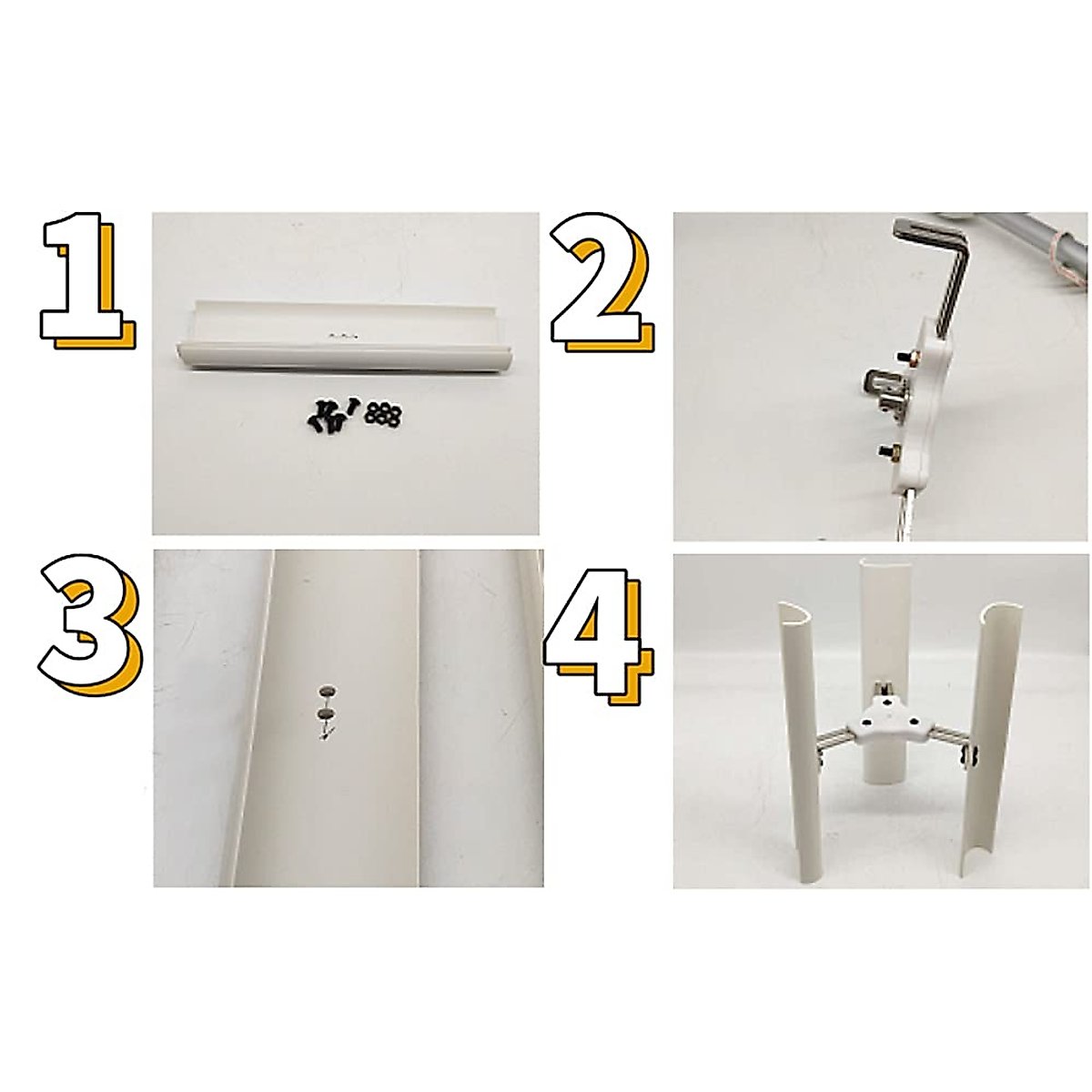 1

2

3

4