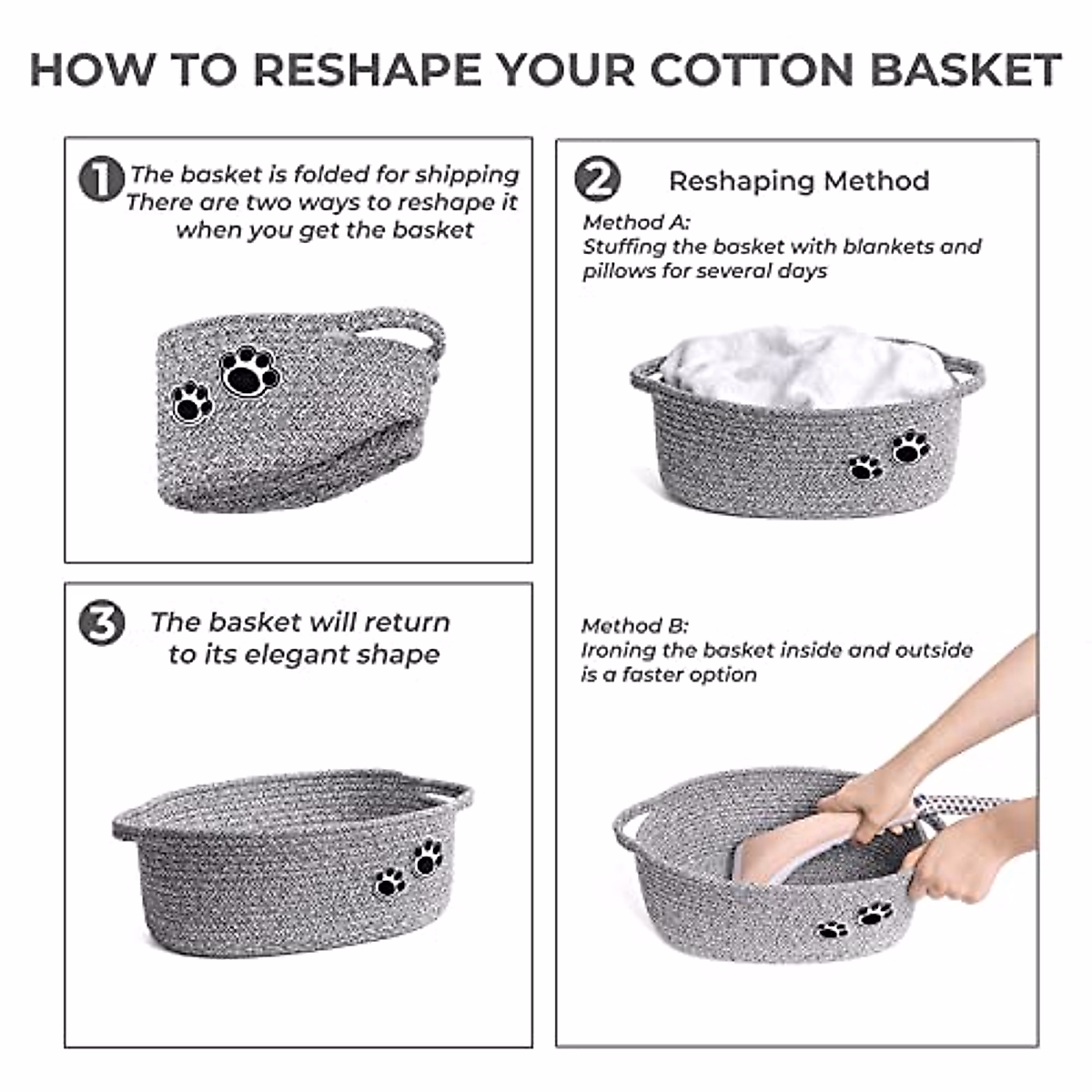 HOW TO RESHAPE YOUR COTTON BASKET

1 The basket is folded for shipping There are two ways to reshape it when you get the basket

3 The basket will return to its elegant shape

2 Reshaping Method

Method A:
Stuffing the basket with blankets and pillows for several days

Method B:
Ironing the basket inside and outside is a faster option