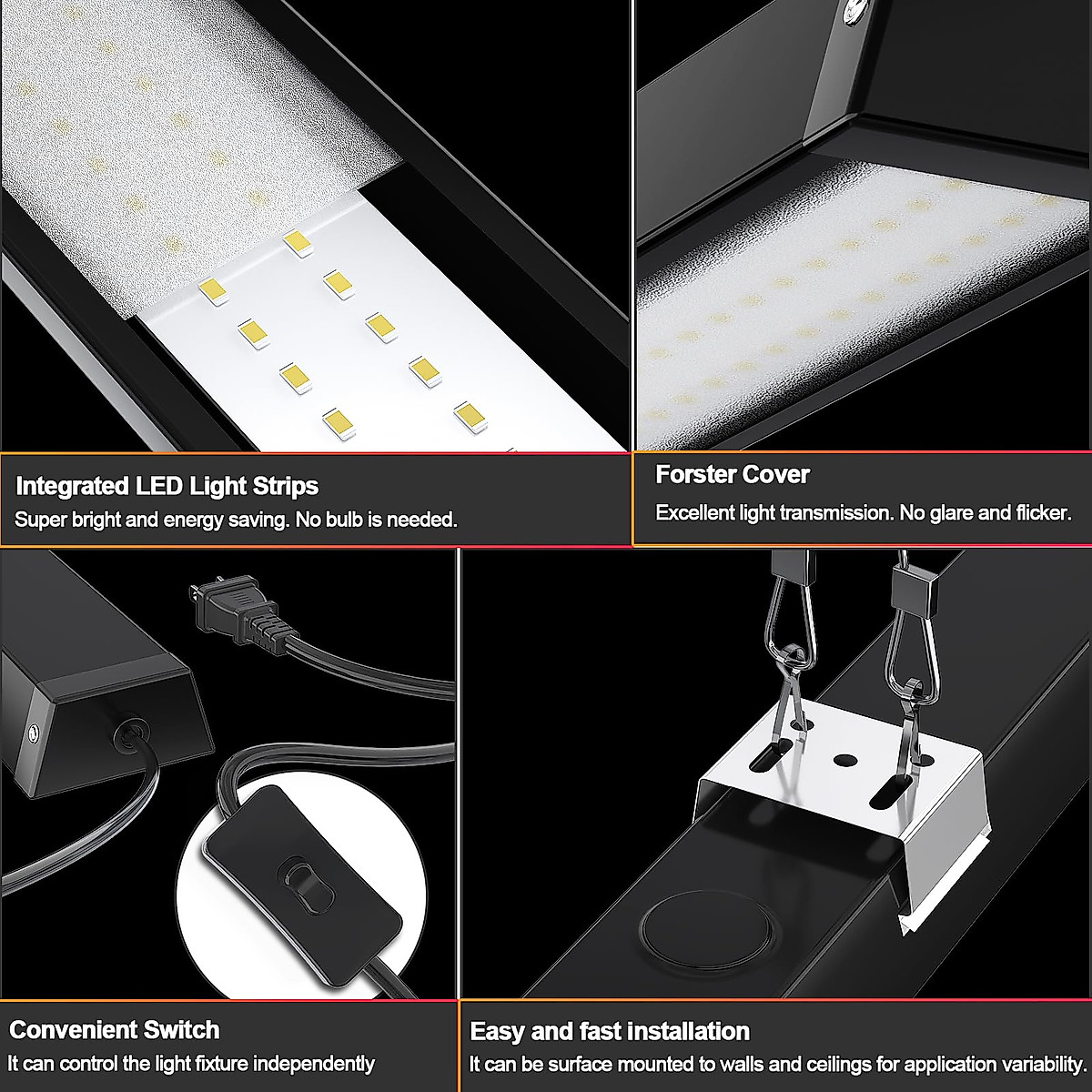 Integrated LED Light Strips
Super bright and energy saving. No bulb is needed.

Forster Cover
Excellent light transmission. No glare and flicker.

Convenient Switch
It can control the light fixture independently

Easy and fast installation
It can be surface mounted to walls and ceilings for application variability.