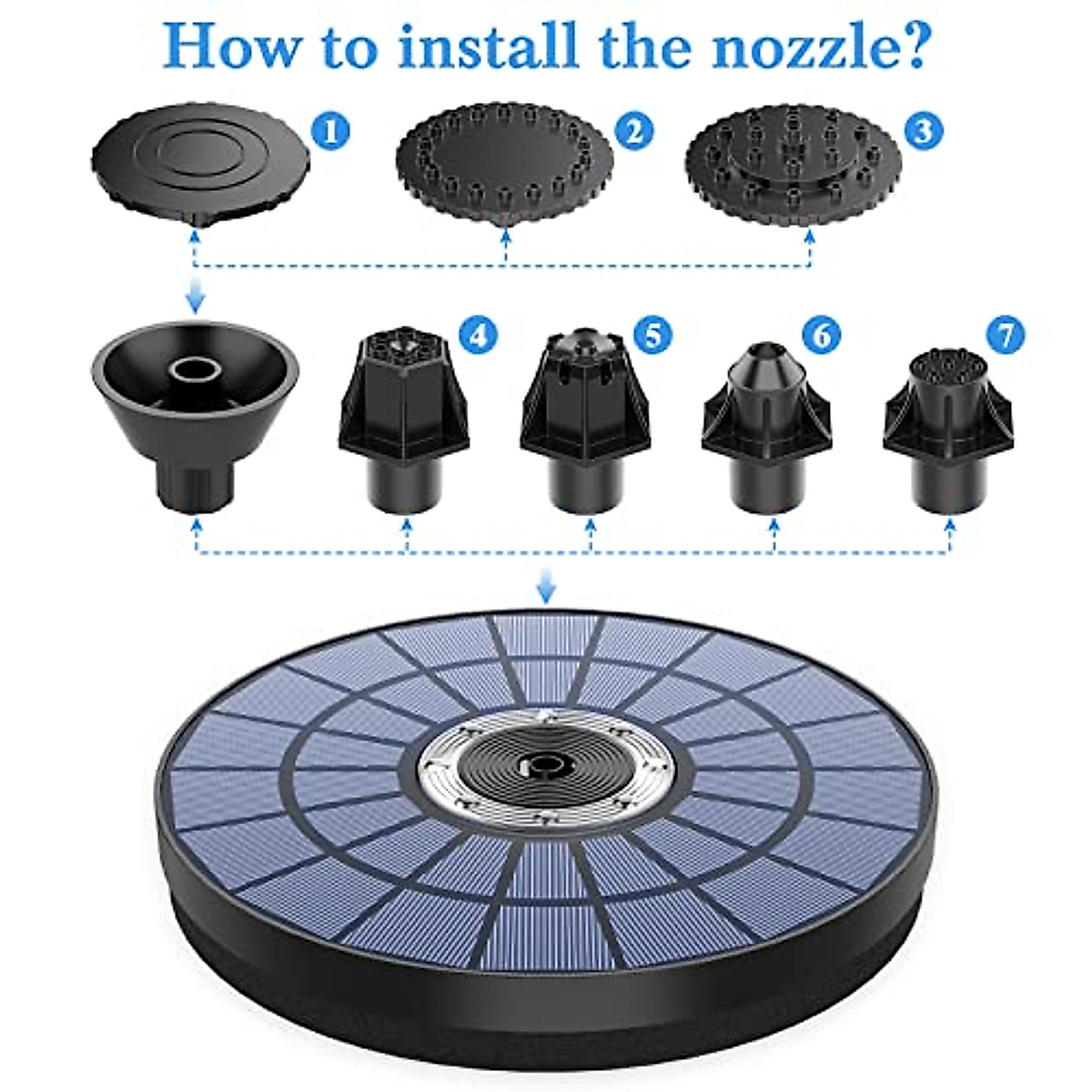 How to install the nozzle?

1

2

3

4

5

6

7