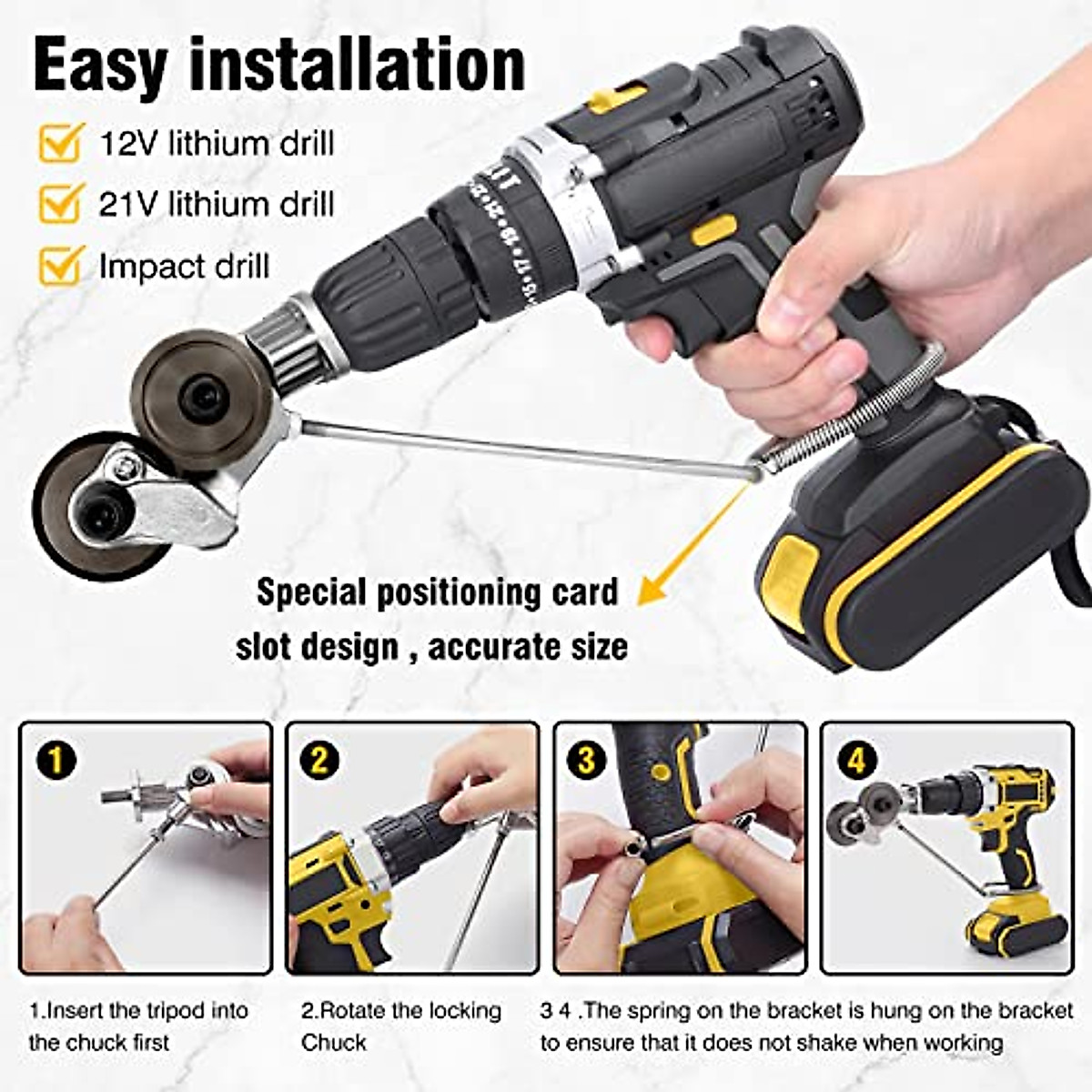 Easy installation

12V lithium drill

21V lithium drill

Impact drill

Special positioning card slot design , accurate size

1

2

3

4

1.Insert the tripod into the chuck first

2.Rotate the locking Chuck

3 4 .The spring on the bracket is hung on the bracket to ensure that it does not shake when working