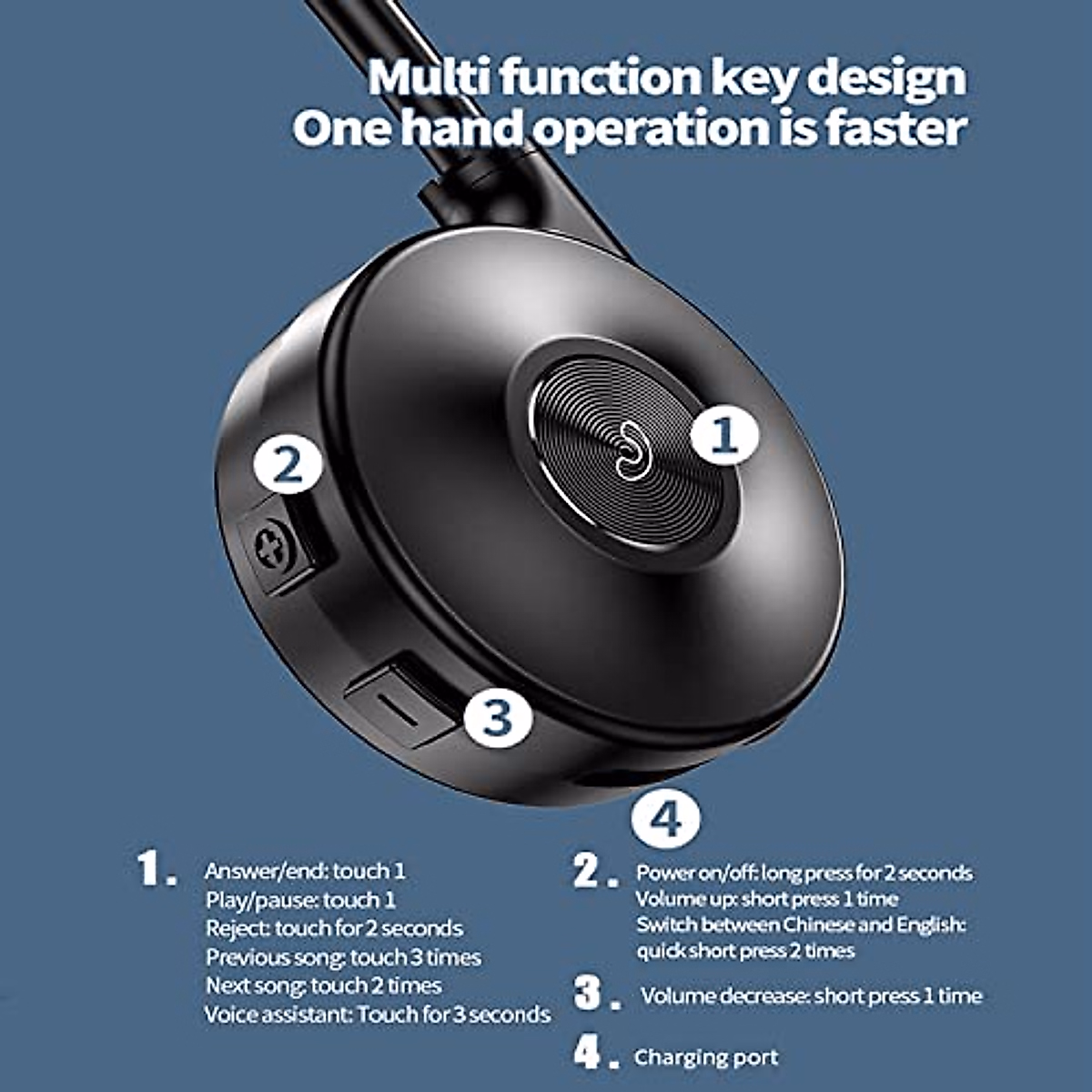 Multi function key design
One hand operation is faster

1
2
3
4

1. Answer/end: touch 1
Play/pause: touch 1
Reject: touch for 2 seconds
Previous song: touch 3 times
Next song: touch 2 times
Voice assistant: Touch for 3 seconds

2. Power on/off: long press for 2 seconds
Volume up: short press 1 time
Switch between Chinese and English: quick short press 2 times

3. Volume decrease: short press 1 time

4. Charging port