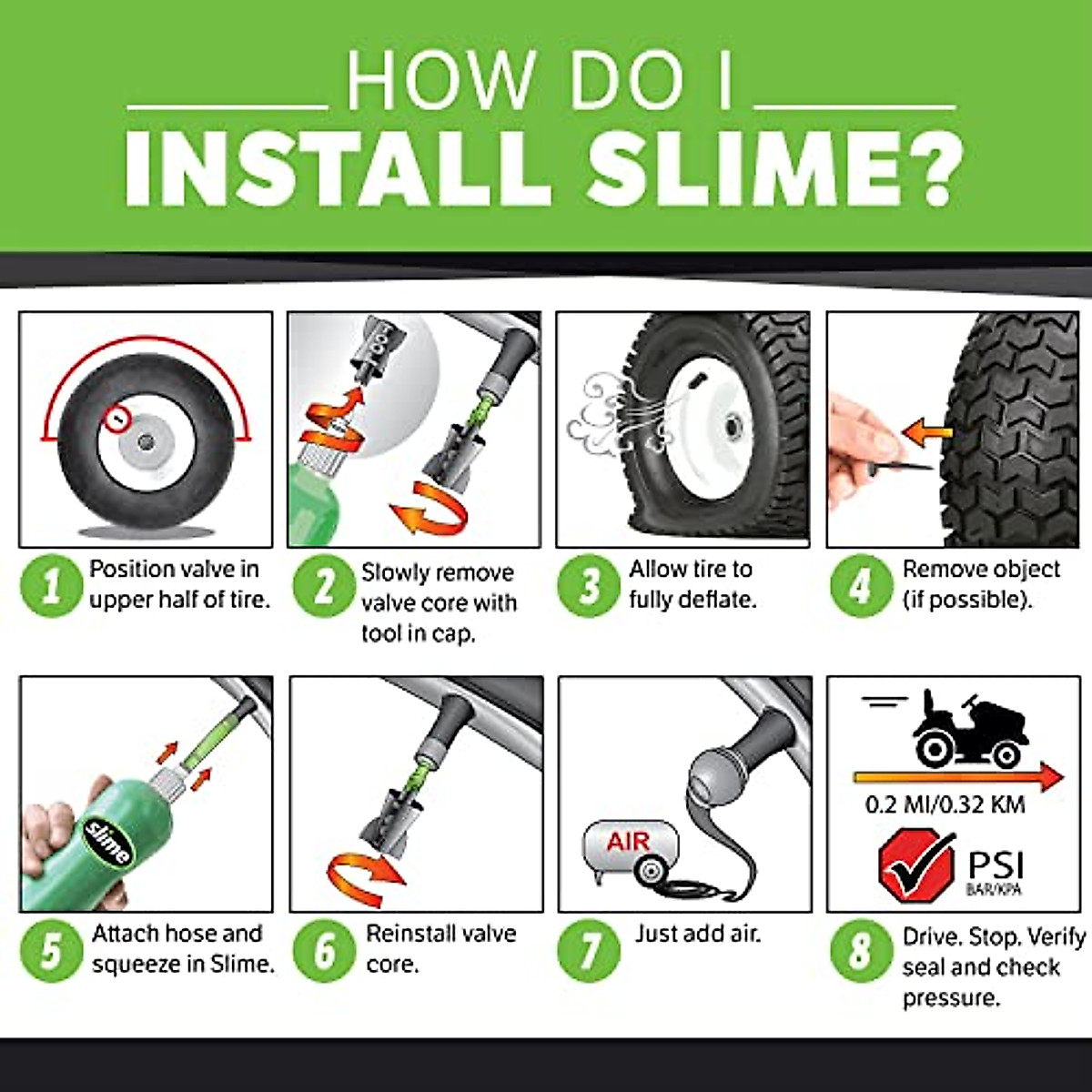 HOW DO I
INSTALL SLIME?

1 Position valve in upper half of tire.

2 Slowly remove valve core with tool in cap.

3 Allow tire to fully deflate.

4 Remove object (if possible).

slime

5 Attach hose and squeeze in Slime.

6 Reinstall valve core.

AIR

7 Just add air.

0.2 MI/0.32 KM

PSI
BAR/KPA

8 Drive. Stop. Verify seal and check pressure.