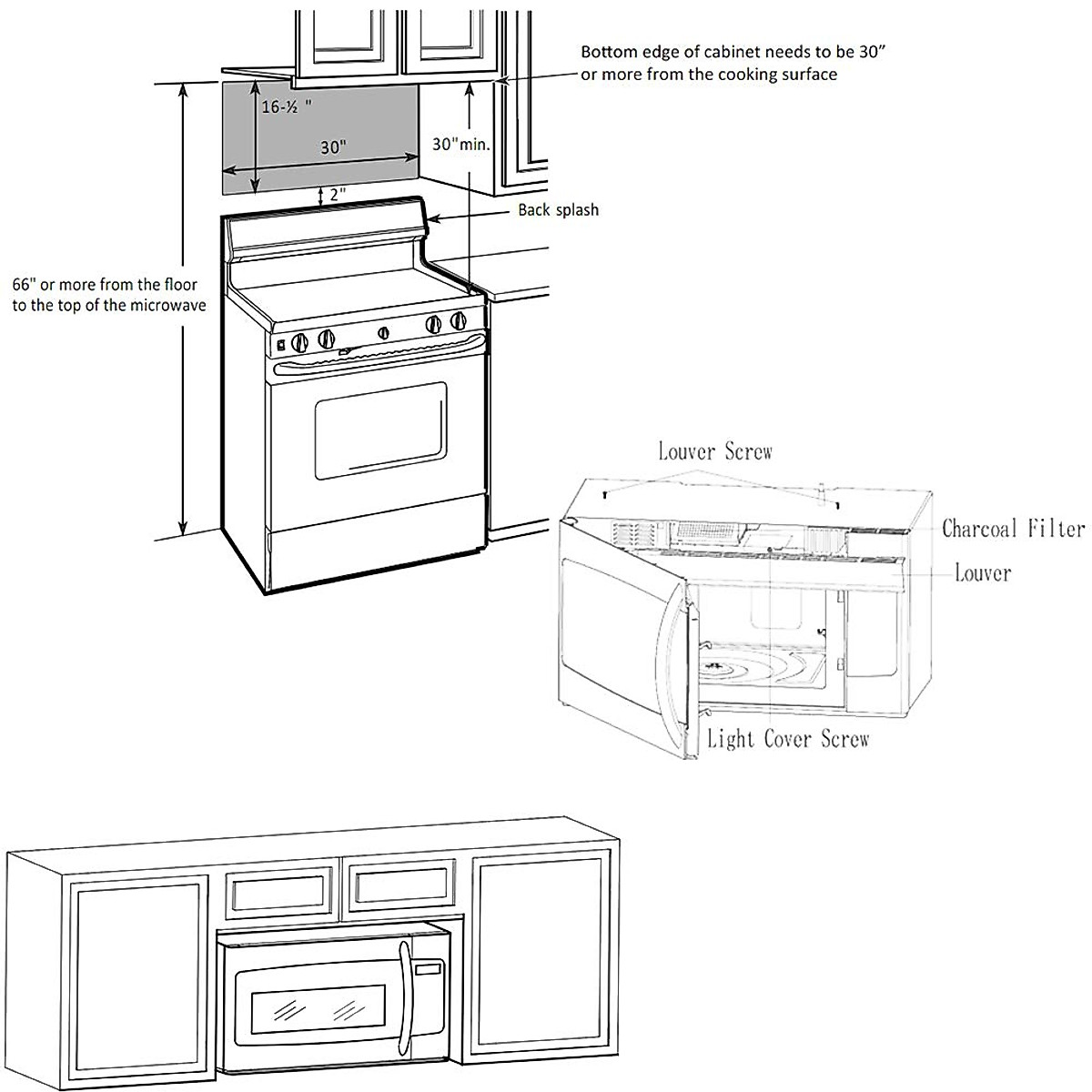 Bottom edge of cabinet needs to be 30" or more from the cooking surface

16-½ "

30"

30"min.

2"

Back splash

66" or more from the floor to the top of the microwave

Louver Screw

Charcoal Filter

Louver

Light Cover Screw