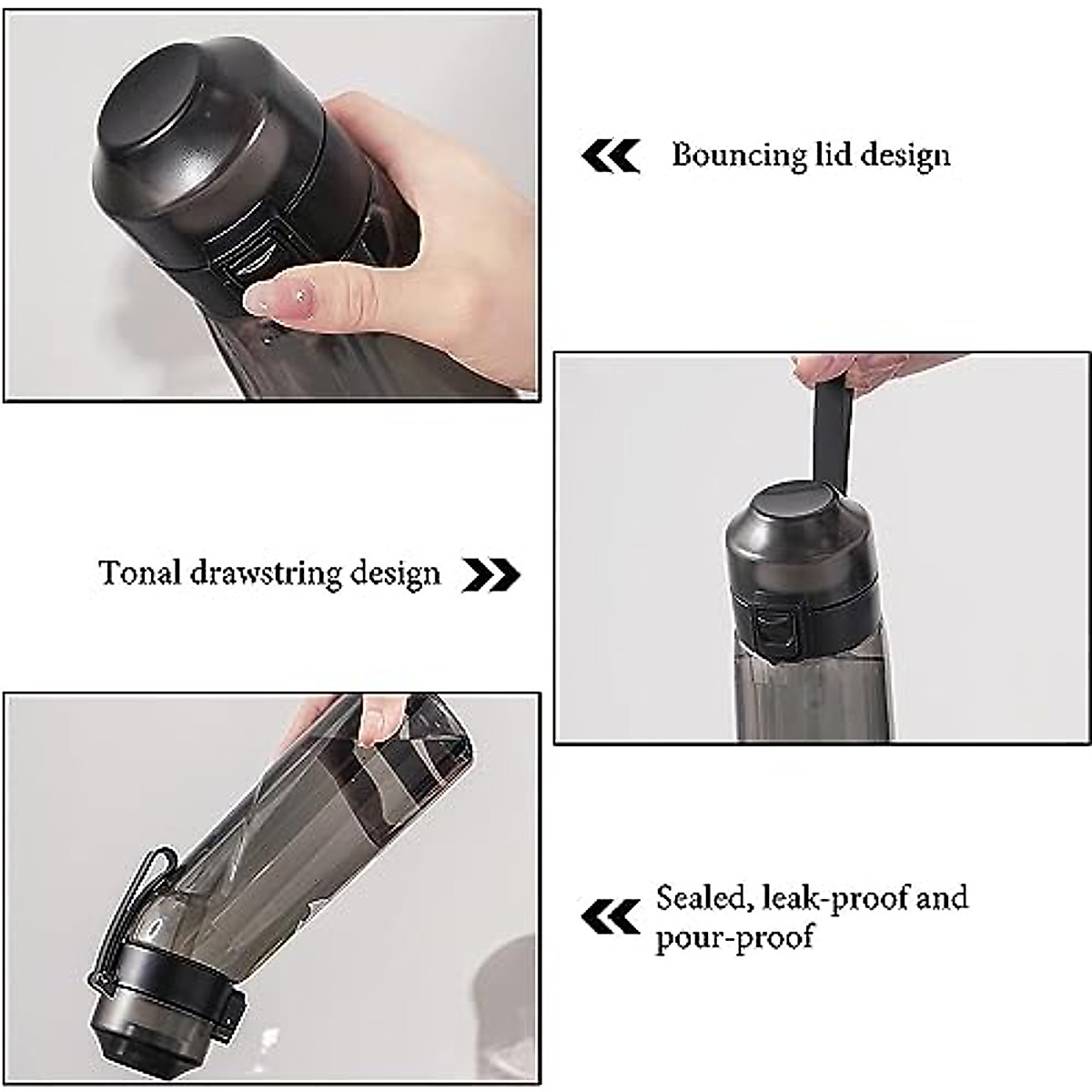 Bouncing lid design

Tonal drawstring design

Sealed, leak-proof and pour-proof